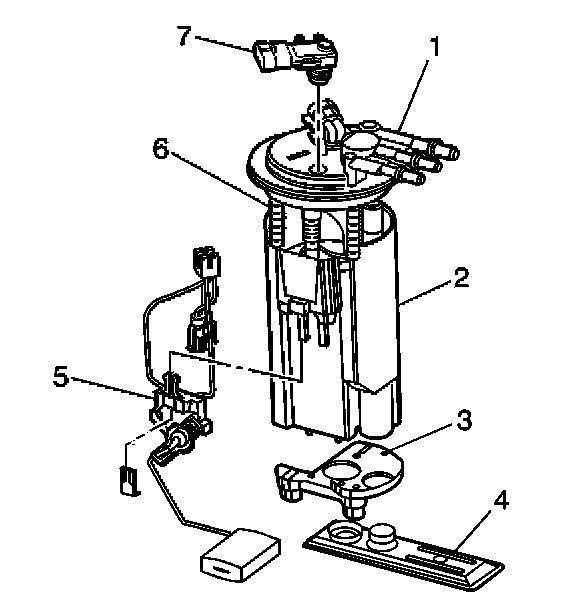 7
1
6
2
5
3
4