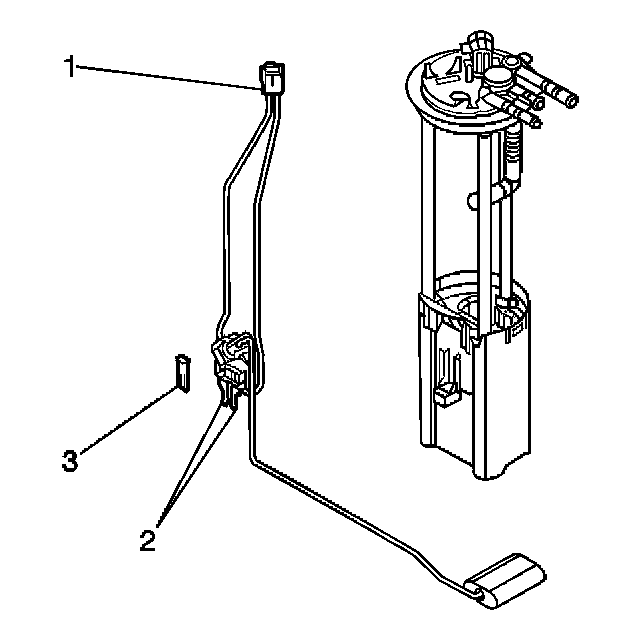 1
3
2