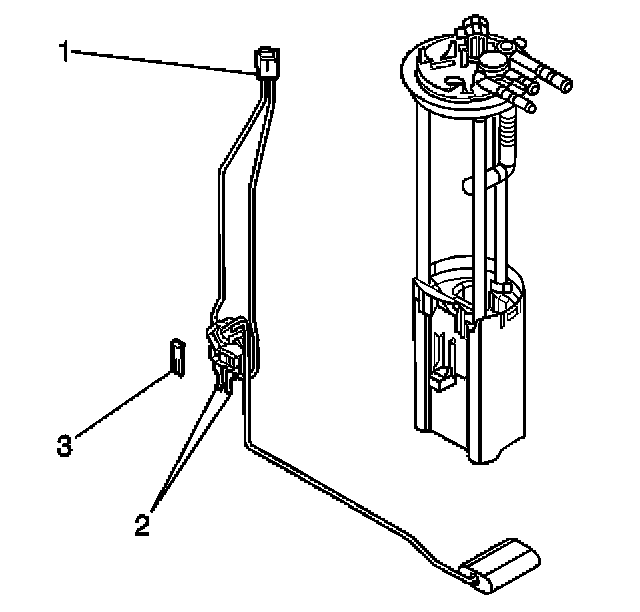 1
3
2