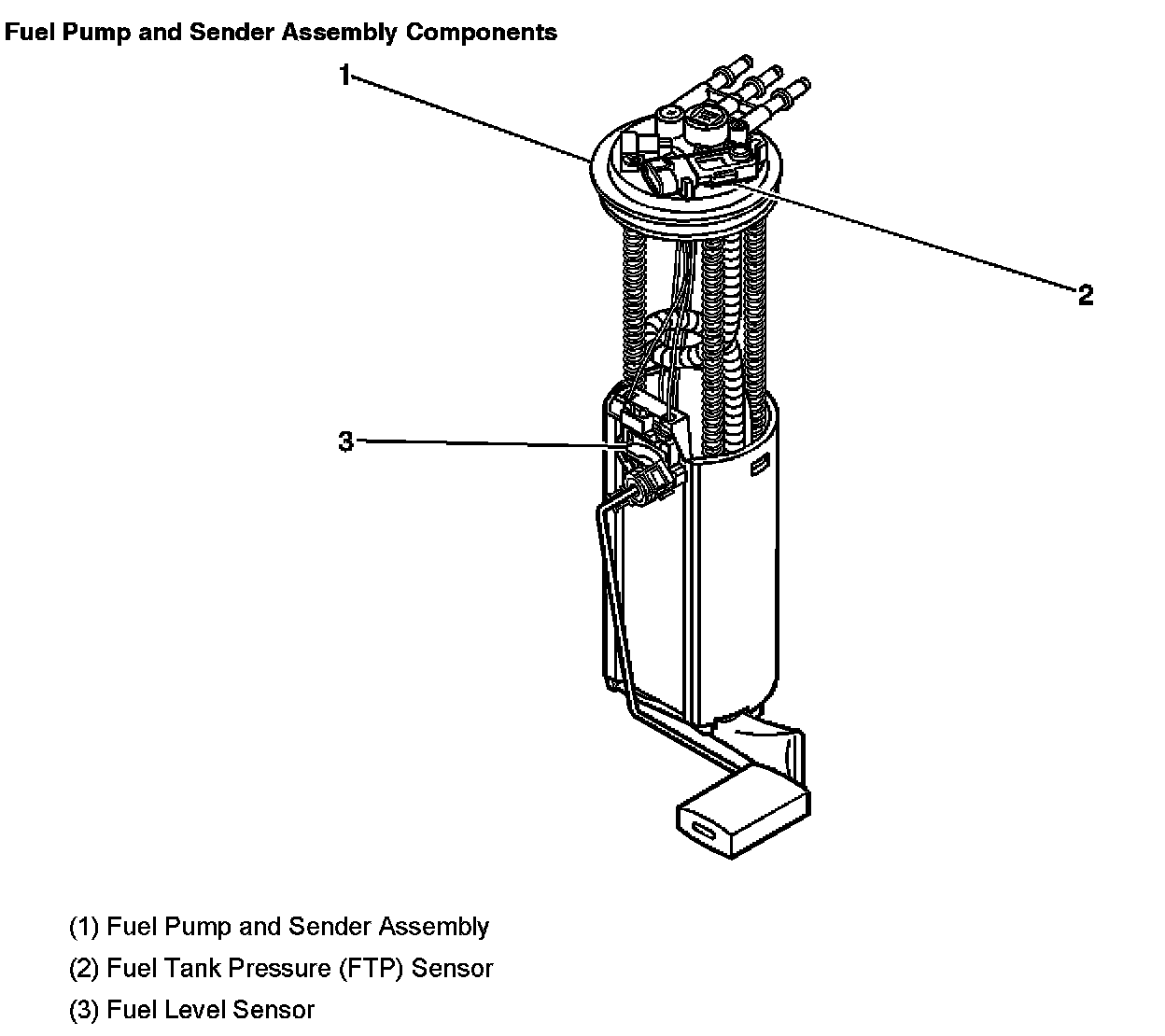 Fuel Pump and Sender Assembly Components

1

2

3

(1) Fuel Pump and Sender Assembly

(2) Fuel Tank Pressure (FTP) Sensor

(3) Fuel Level Sensor