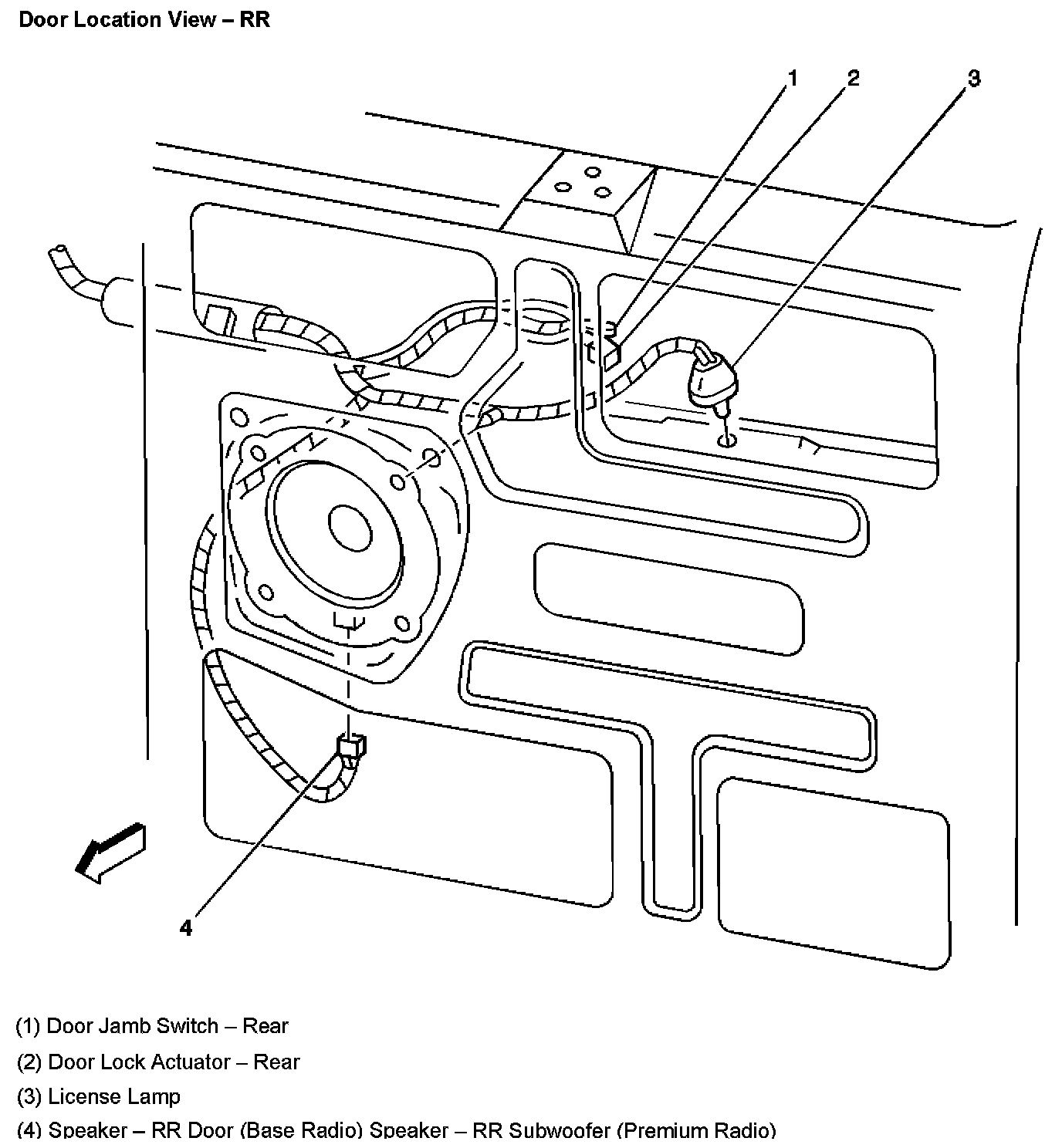 Door Location View – RR

1
2
3
4

(1) Door Jamb Switch – Rear

(2) Door Lock Actuator – Rear

(3) License Lamp

(4) Speaker – RR Door (Base Radio) Speaker – RR Subwoofer (Premium Radio)