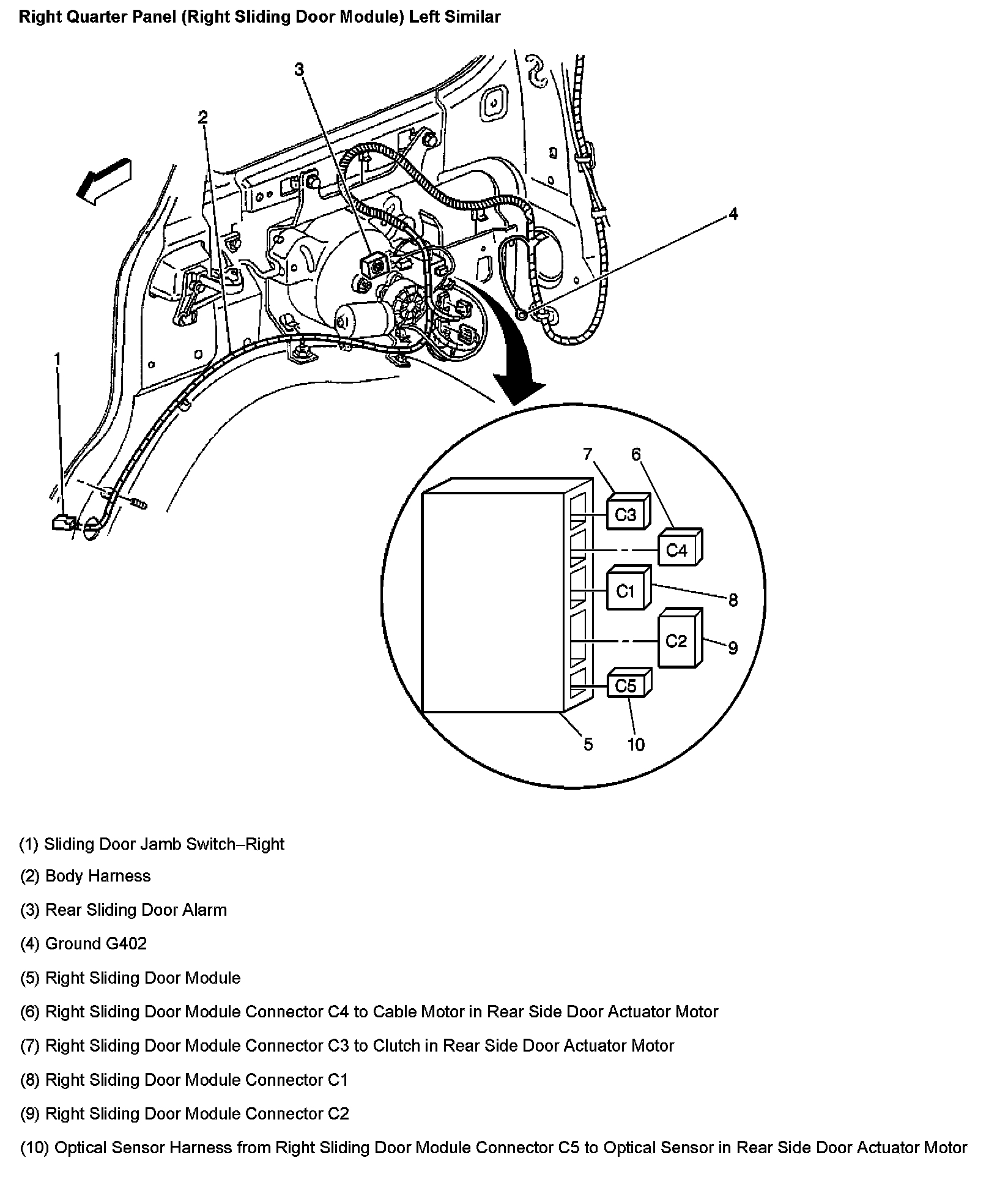 Right Quarter Panel (Right Sliding Door Module) Left Similar

3
2
4
1
7
6
C3
C4
C1
8
C2
9
C5
5
10

(1) Sliding Door Jamb Switch–Right

(2) Body Harness

(3) Rear Sliding Door Alarm

(4) Ground G402

(5) Right Sliding Door Module

(6) Right Sliding Door Module Connector C4 to Cable Motor in Rear Side Door Actuator Motor

(7) Right Sliding Door Module Connector C3 to Clutch in Rear Side Door Actuator Motor

(8) Right Sliding Door Module Connector C1

(9) Right Sliding Door Module Connector C2

(10) Optical Sensor Harness from Right Sliding Door Module Connector C5 to Optical Sensor in Rear Side Door Actuator Motor