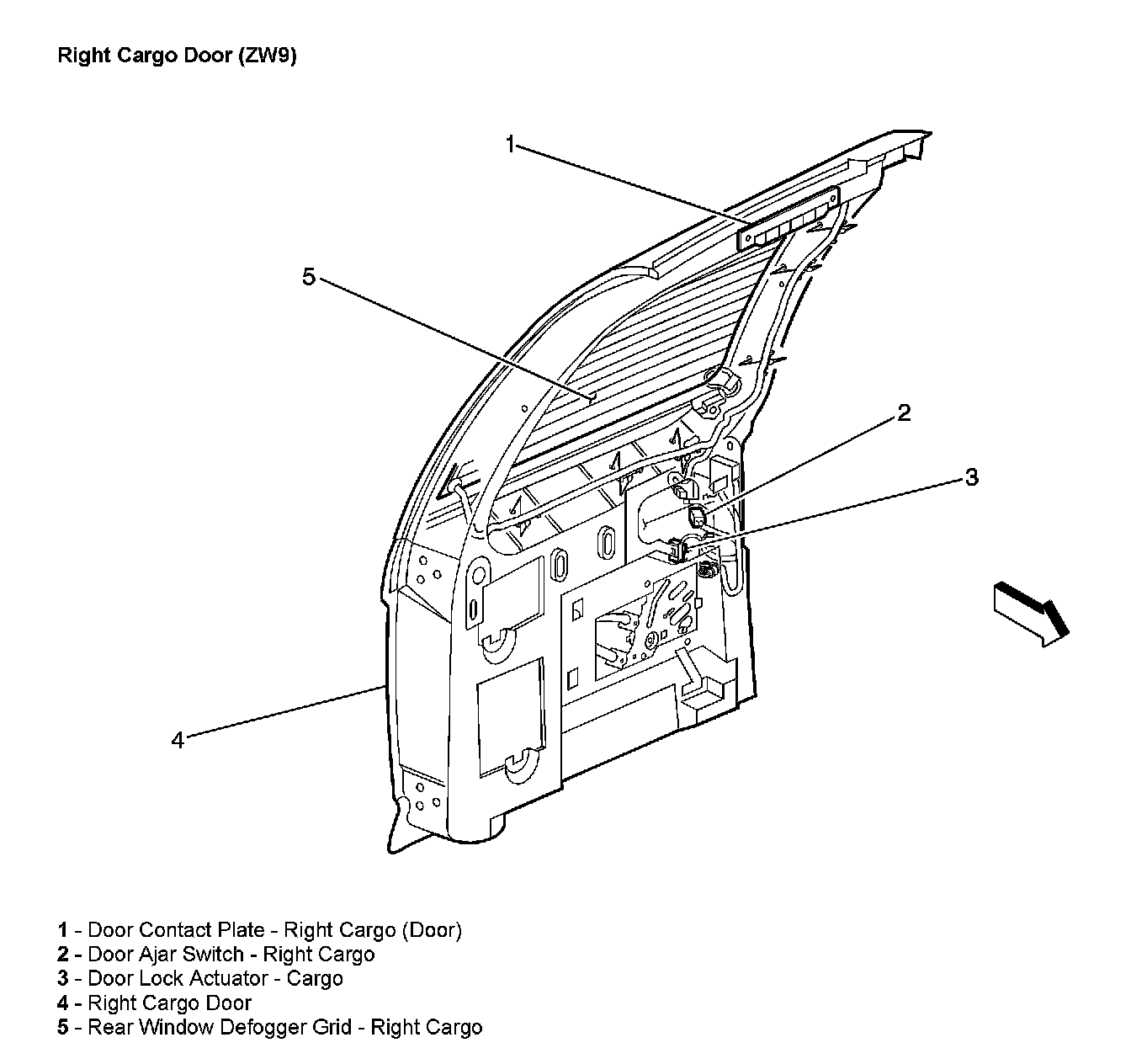 Right Cargo Door (ZW9)

1

5

2

3

4

1 - Door Contact Plate - Right Cargo (Door)
2 - Door Ajar Switch - Right Cargo
3 - Door Lock Actuator - Cargo
4 - Right Cargo Door
5 - Rear Window Defogger Grid - Right Cargo