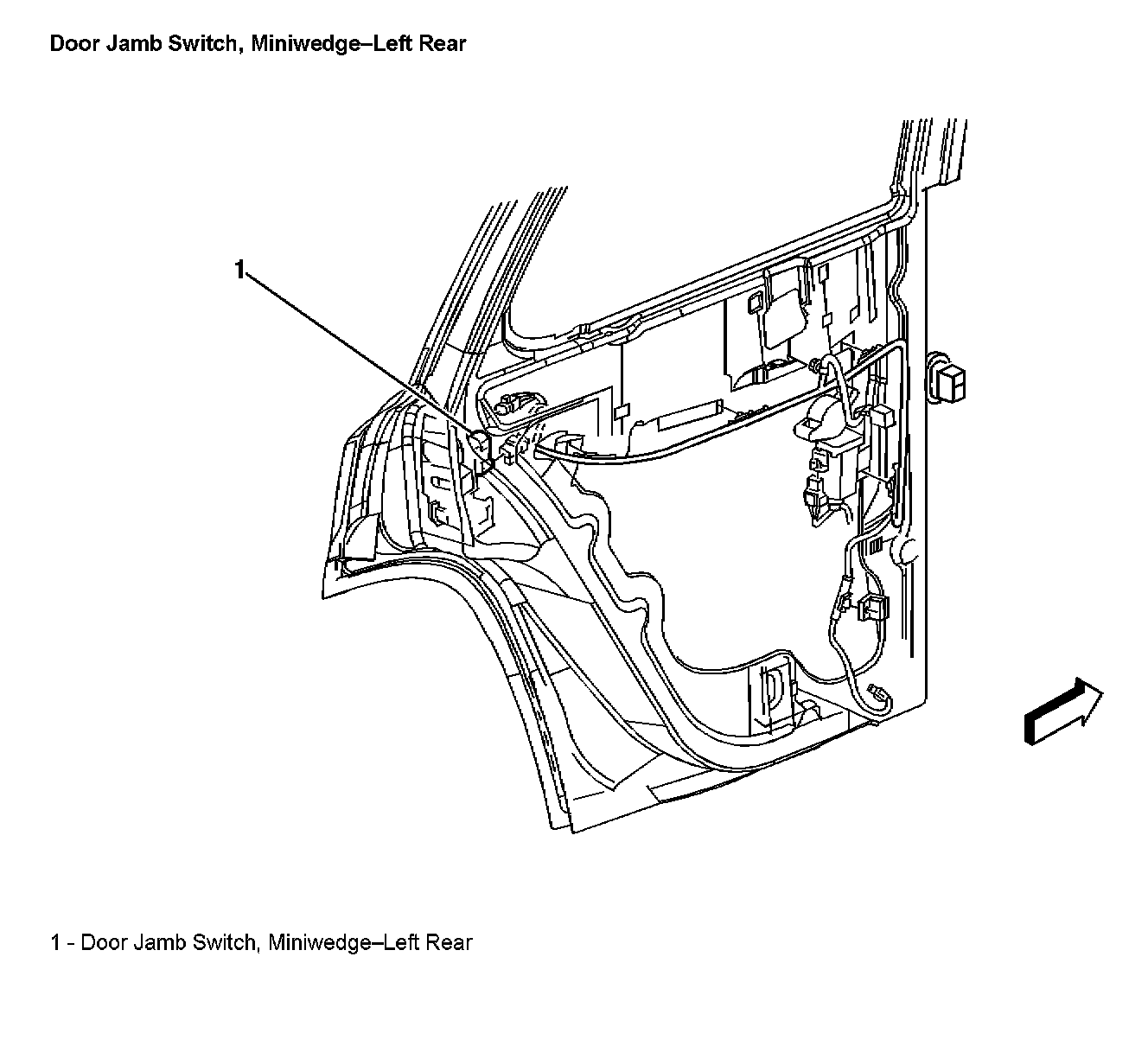 Door Jamb Switch, Miniwedge–Left Rear

1

1 - Door Jamb Switch, Miniwedge–Left Rear