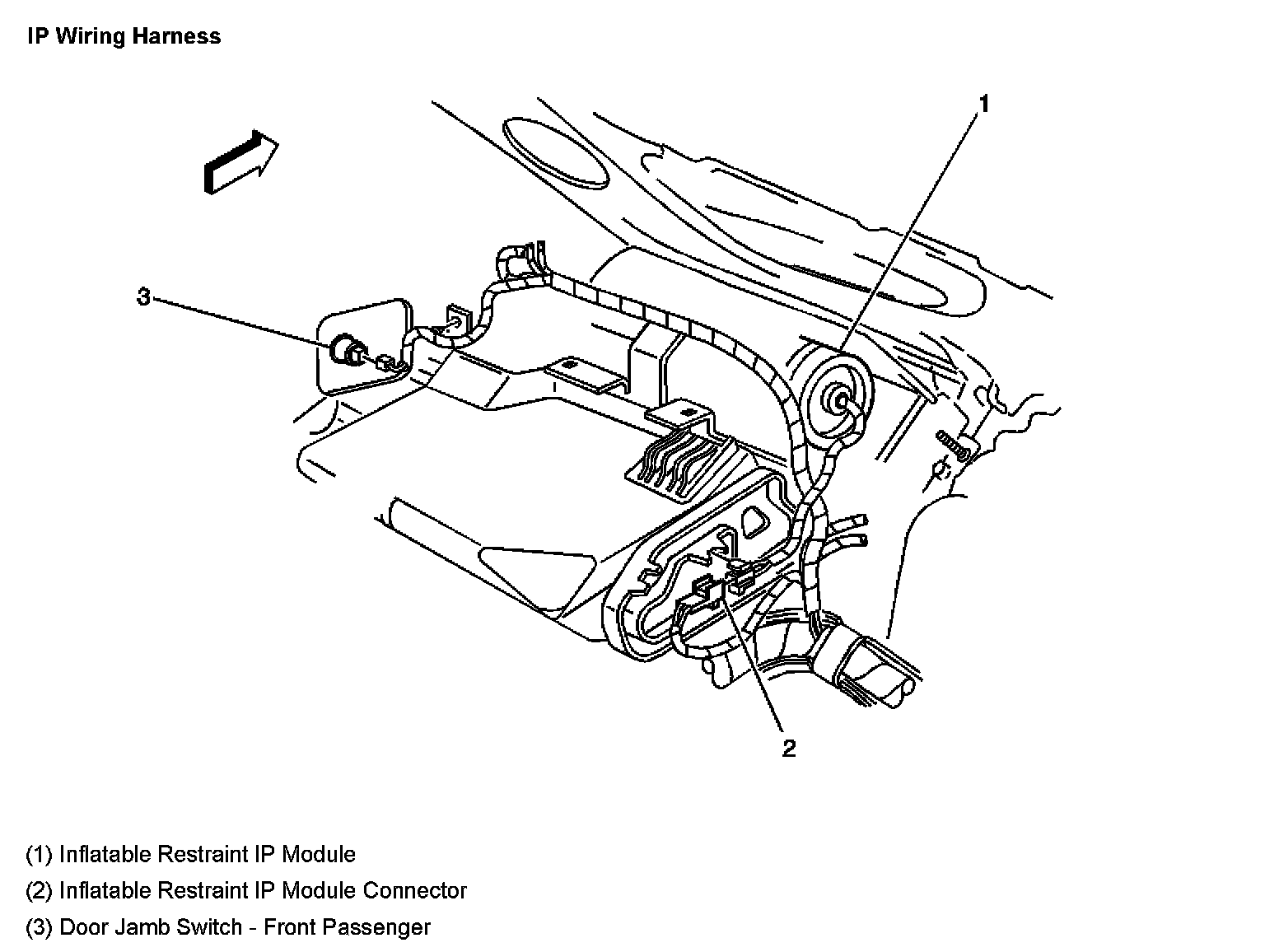 IP Wiring Harness

1

3

2

(1) Inflatable Restraint IP Module

(2) Inflatable Restraint IP Module Connector

(3) Door Jamb Switch - Front Passenger