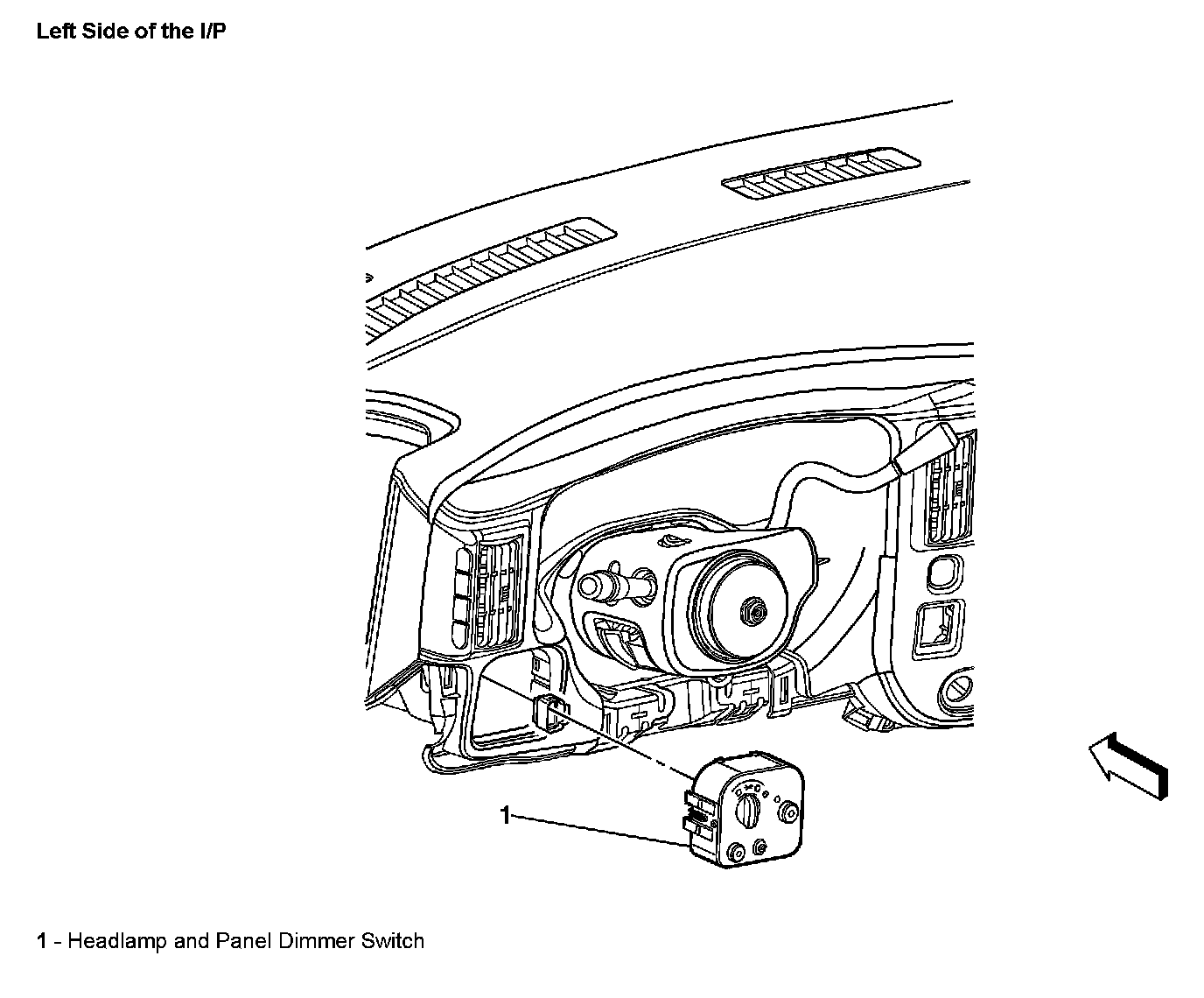 Left Side of the I/P

1

1 - Headlamp and Panel Dimmer Switch