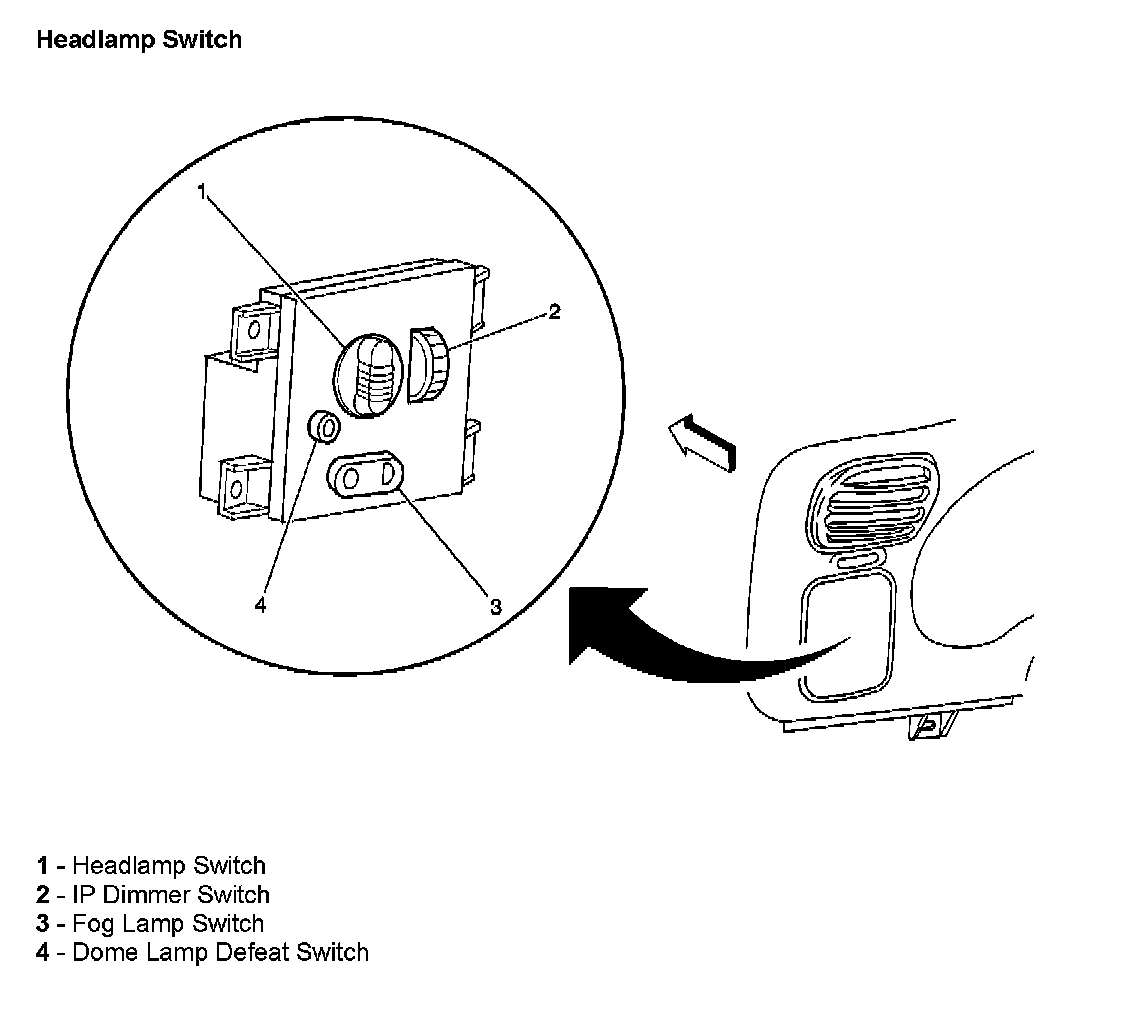 Headlamp Switch

1

2

4

3

1 - Headlamp Switch
2 - IP Dimmer Switch
3 - Fog Lamp Switch
4 - Dome Lamp Defeat Switch