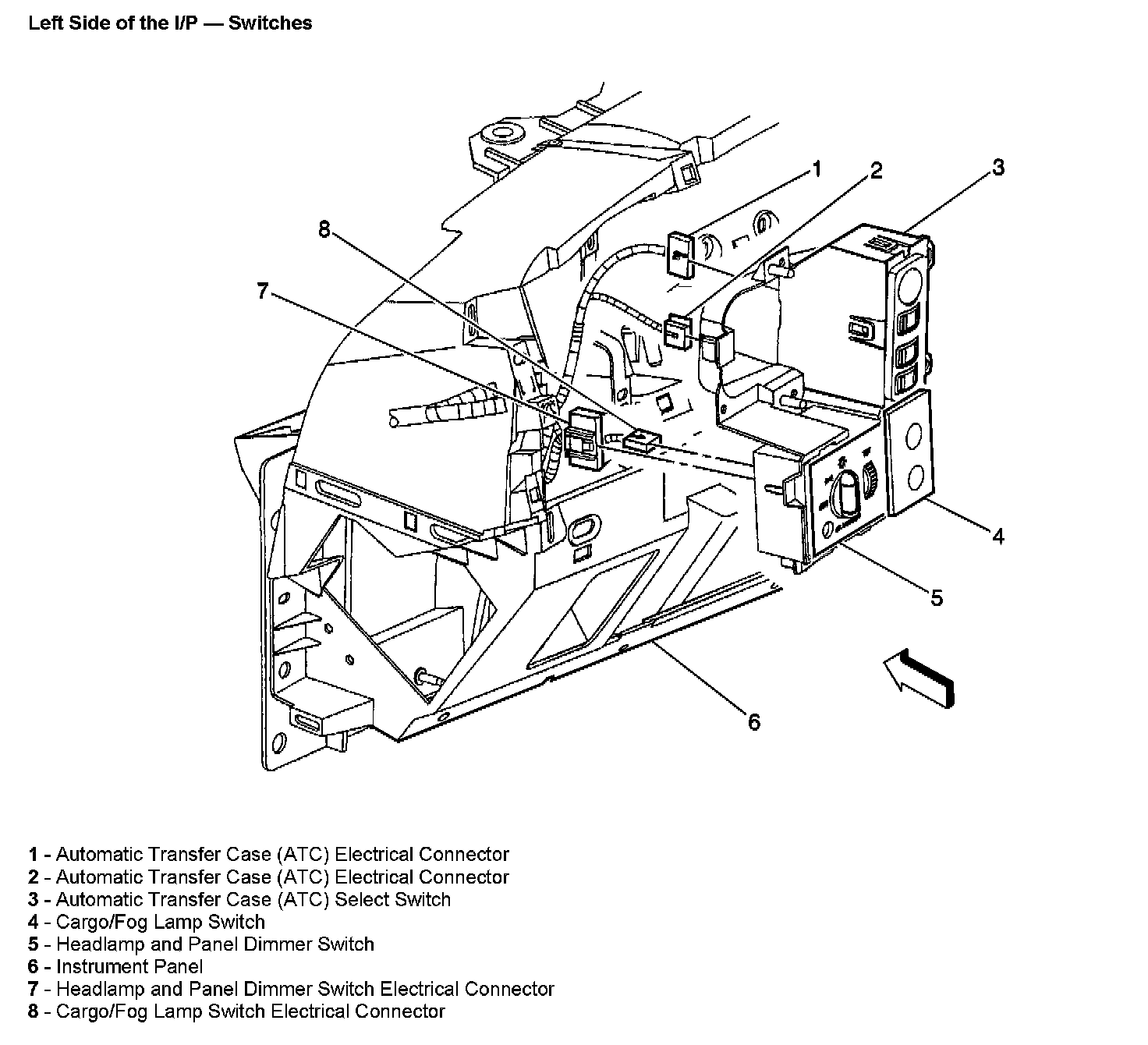 Left Side of the I/P — Switches

1
2
3
8
7
4
5
6

1 - Automatic Transfer Case (ATC) Electrical Connector
2 - Automatic Transfer Case (ATC) Electrical Connector
3 - Automatic Transfer Case (ATC) Select Switch
4 - Cargo/Fog Lamp Switch
5 - Headlamp and Panel Dimmer Switch
6 - Instrument Panel
7 - Headlamp and Panel Dimmer Switch Electrical Connector
8 - Cargo/Fog Lamp Switch Electrical Connector