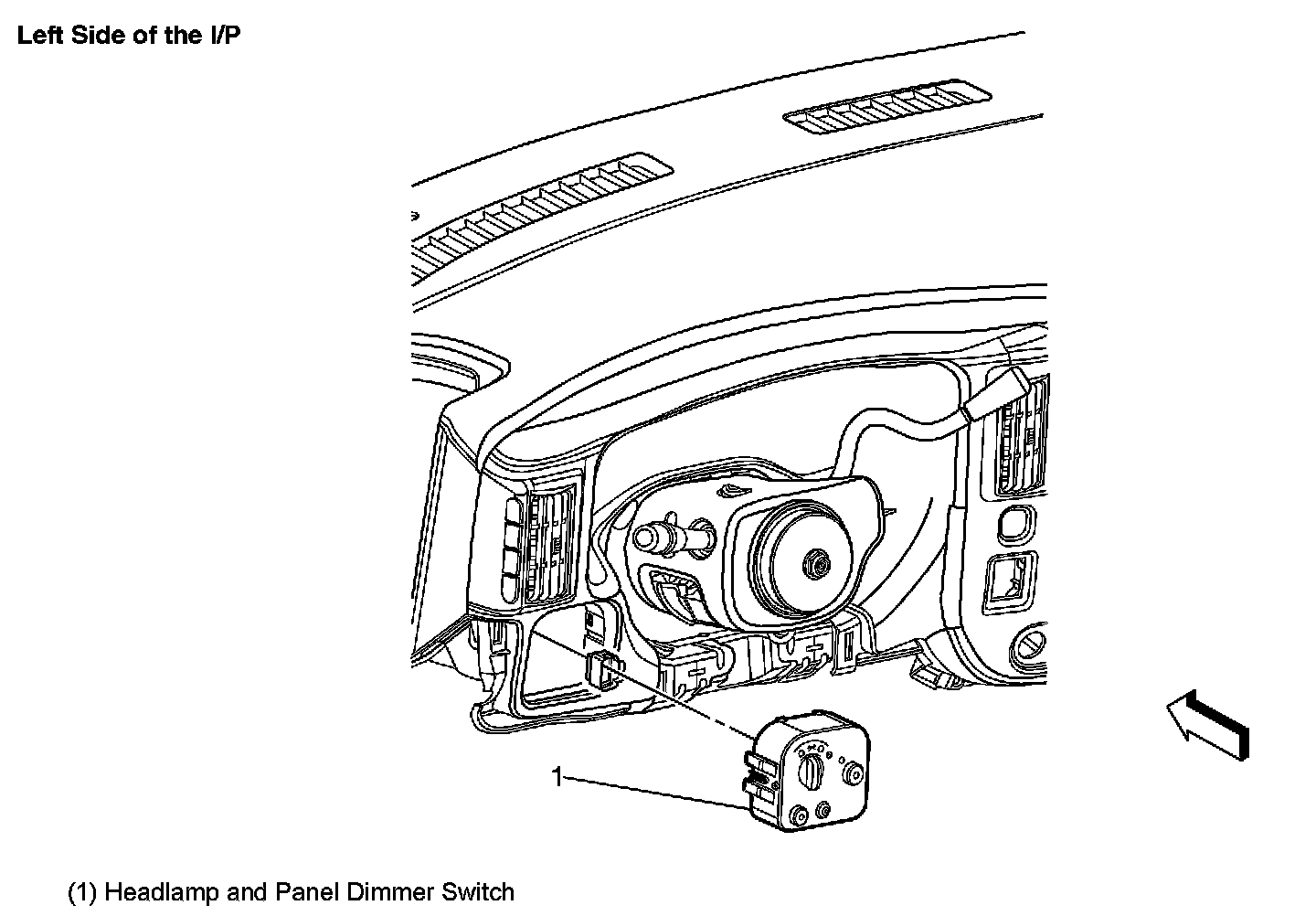 Left Side of the I/P

1

(1) Headlamp and Panel Dimmer Switch