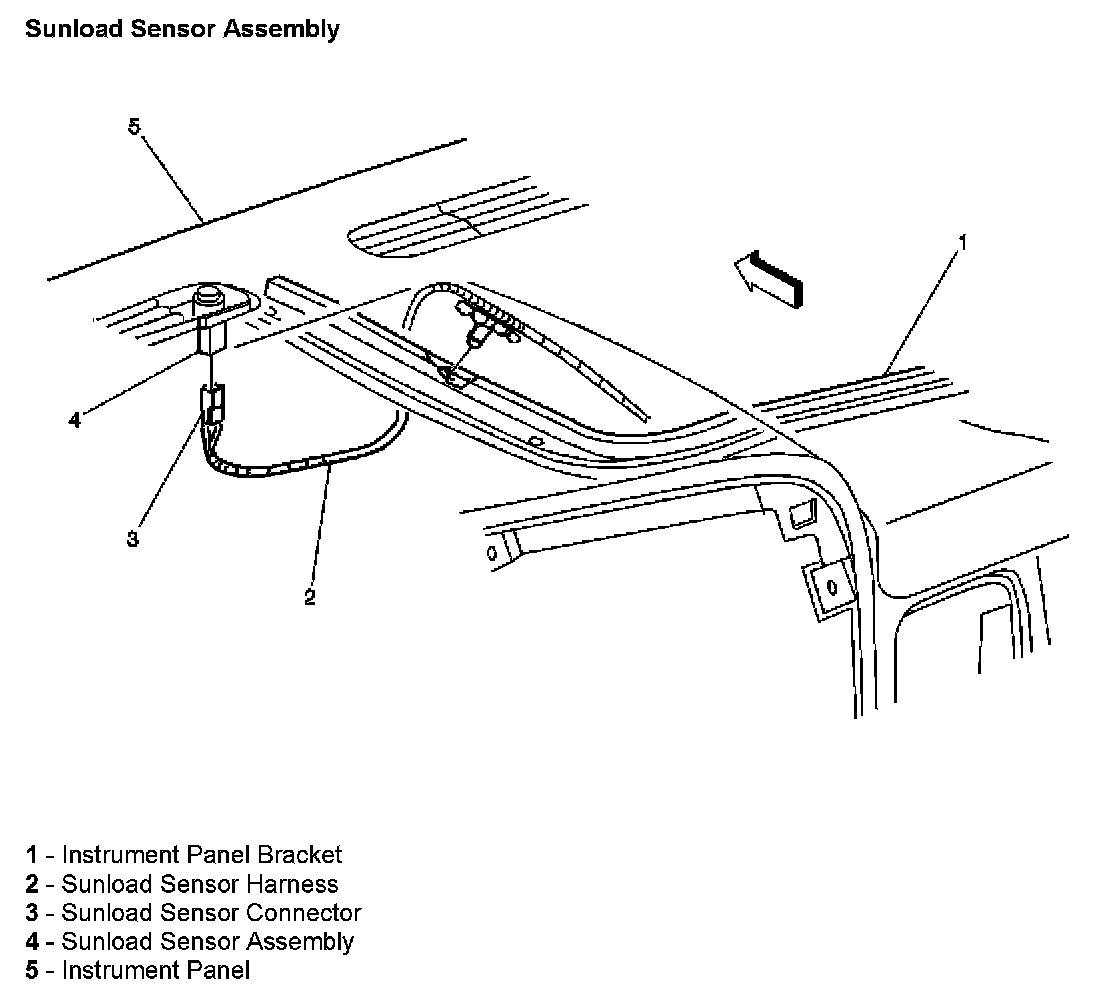 Sunload Sensor Assembly

5

1

4

3

2

1 - Instrument Panel Bracket
2 - Sunload Sensor Harness
3 - Sunload Sensor Connector
4 - Sunload Sensor Assembly
5 - Instrument Panel