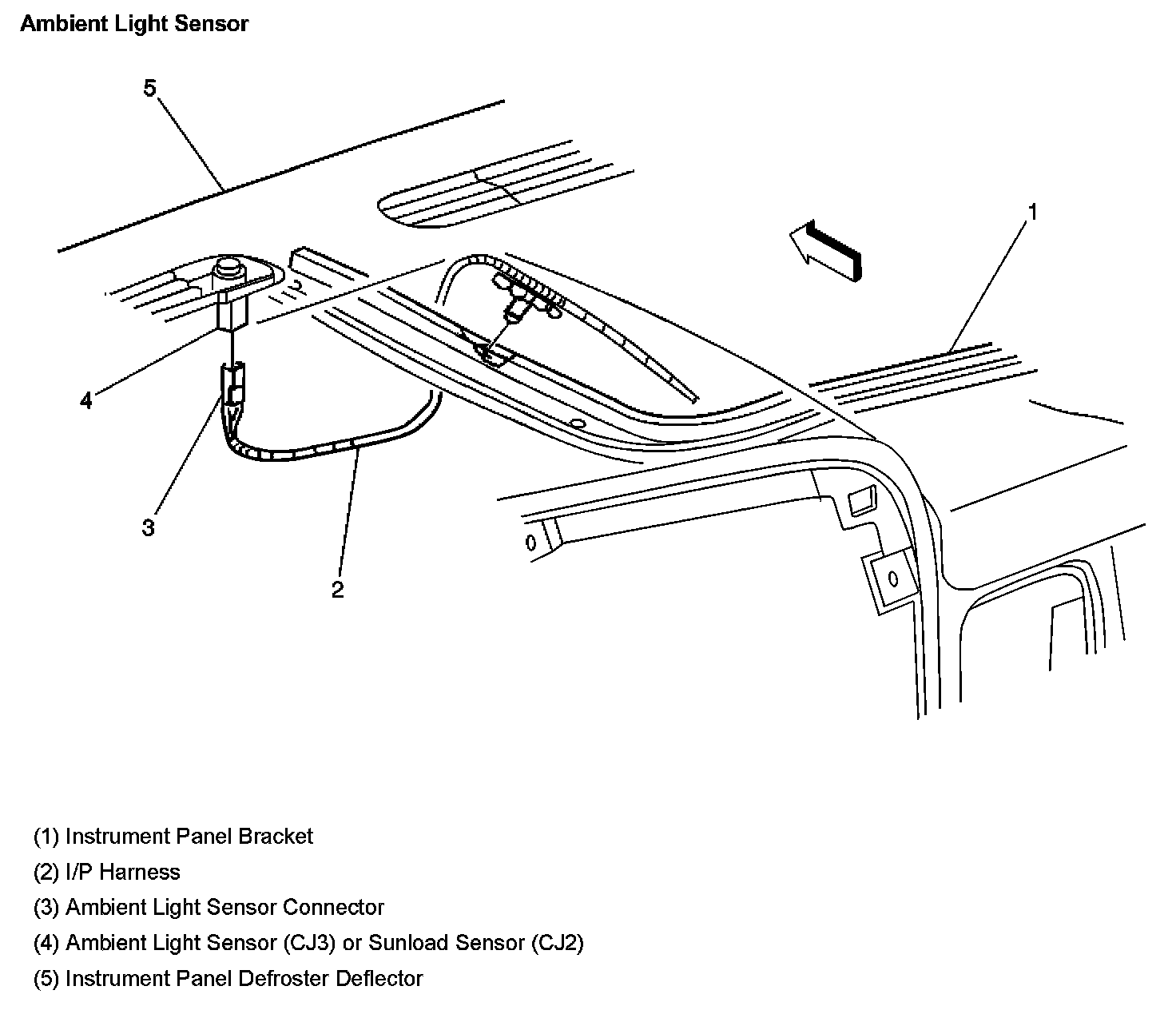 Ambient Light Sensor

5

1

4

3

2

(1) Instrument Panel Bracket

(2) I/P Harness

(3) Ambient Light Sensor Connector

(4) Ambient Light Sensor (CJ3) or Sunload Sensor (CJ2)

(5) Instrument Panel Defroster Deflector