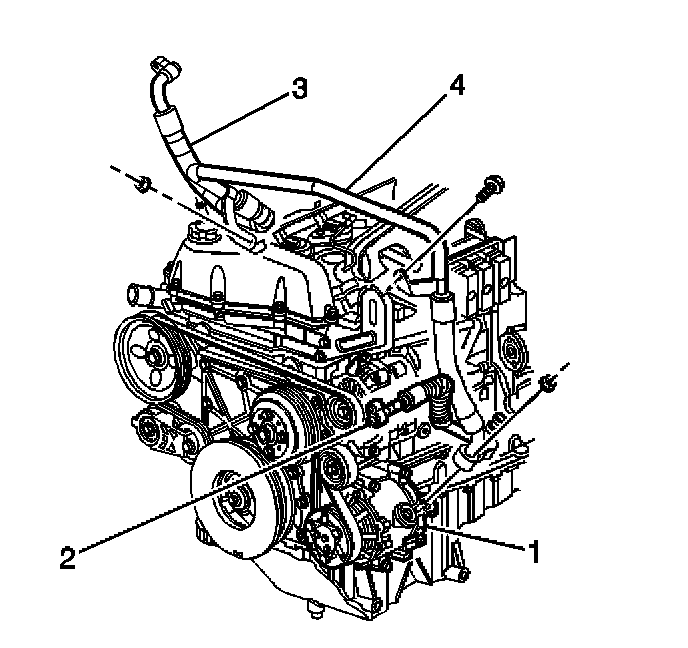 3
4
2
1