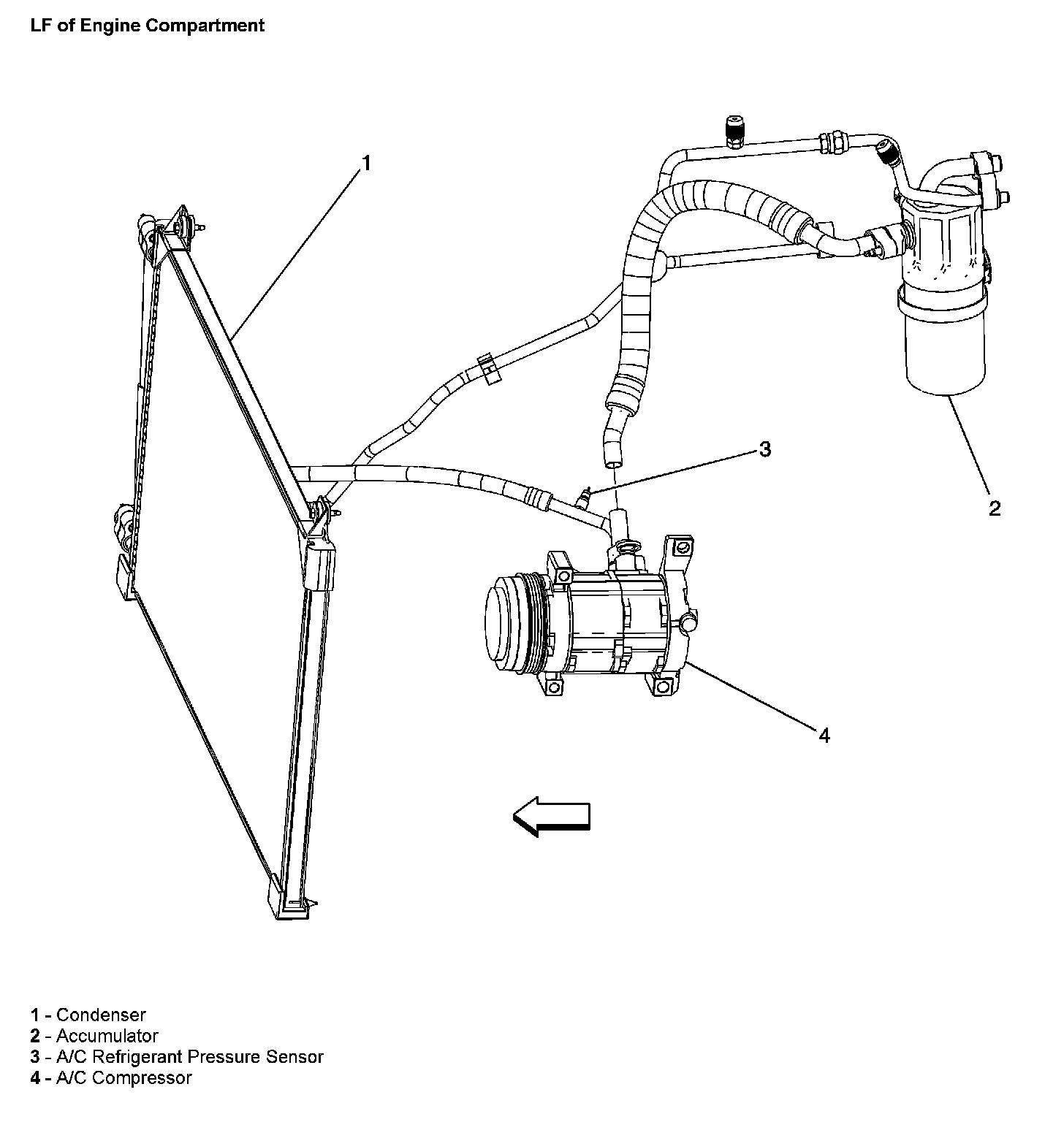 LF of Engine Compartment

1

2

3

4

1 - Condenser
2 - Accumulator
3 - A/C Refrigerant Pressure Sensor
4 - A/C Compressor