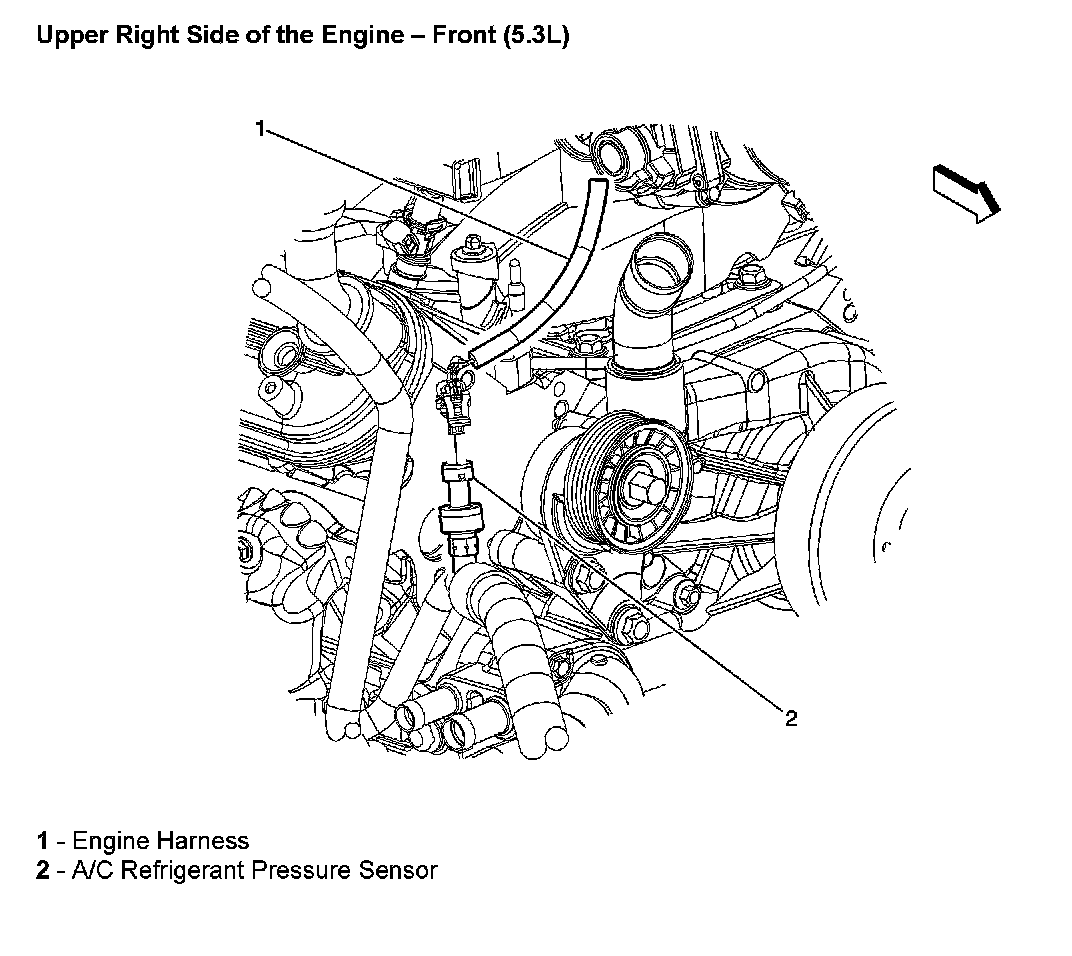 Upper Right Side of the Engine – Front (5.3L)

1

2

1 - Engine Harness
2 - A/C Refrigerant Pressure Sensor