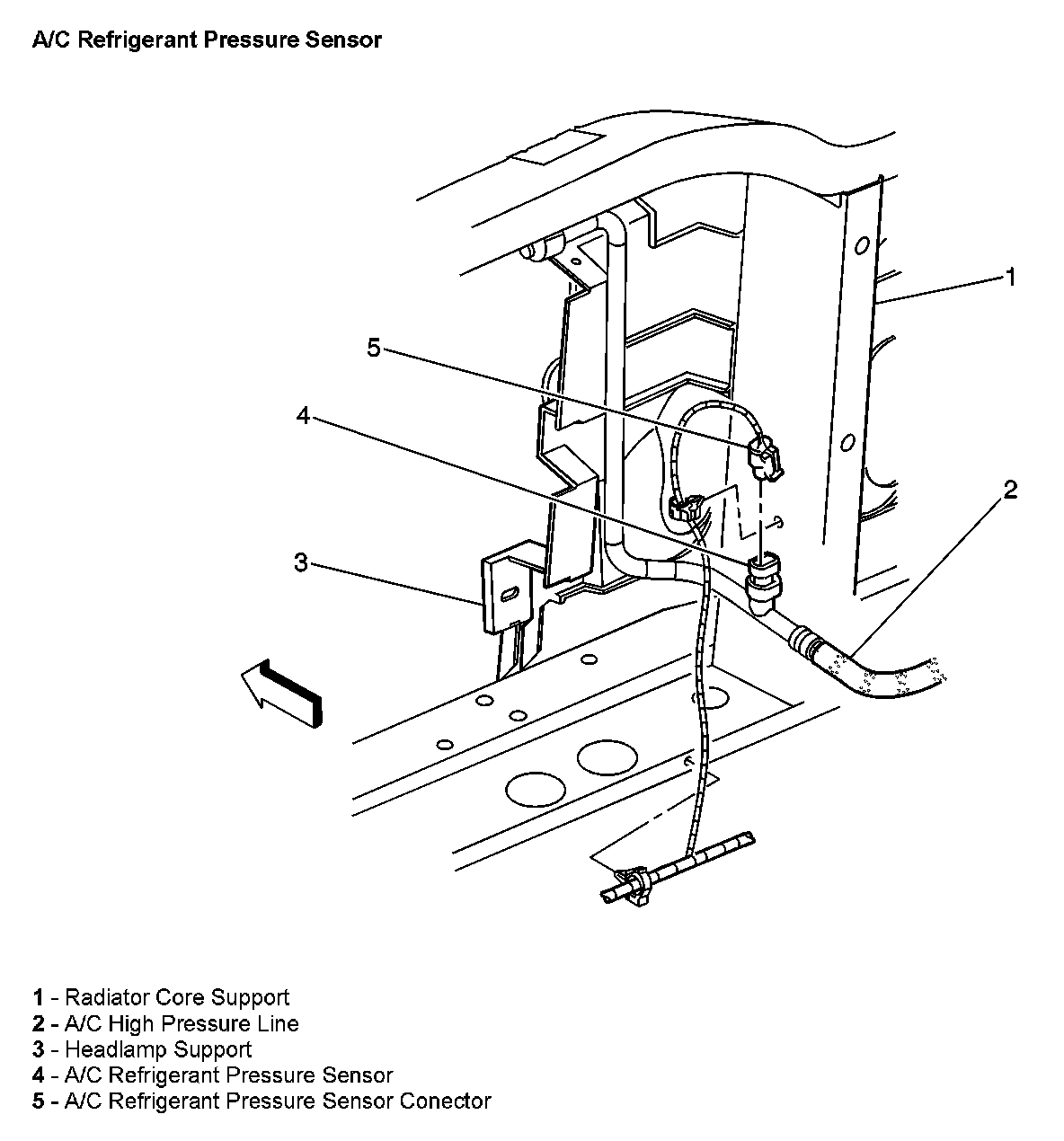 A/C Refrigerant Pressure Sensor

1
5
4
2
3

1 - Radiator Core Support
2 - A/C High Pressure Line
3 - Headlamp Support
4 - A/C Refrigerant Pressure Sensor
5 - A/C Refrigerant Pressure Sensor Conector