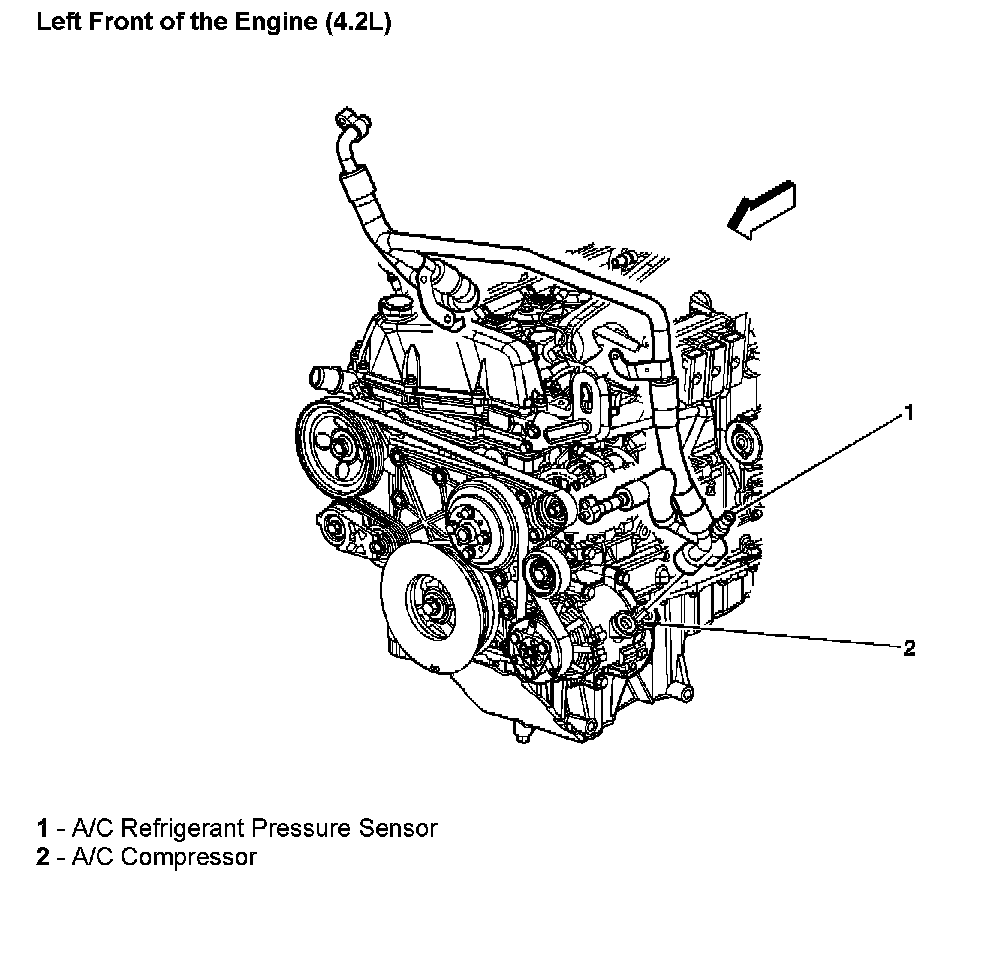 Left Front of the Engine (4.2L)

1

2

1 - A/C Refrigerant Pressure Sensor
2 - A/C Compressor