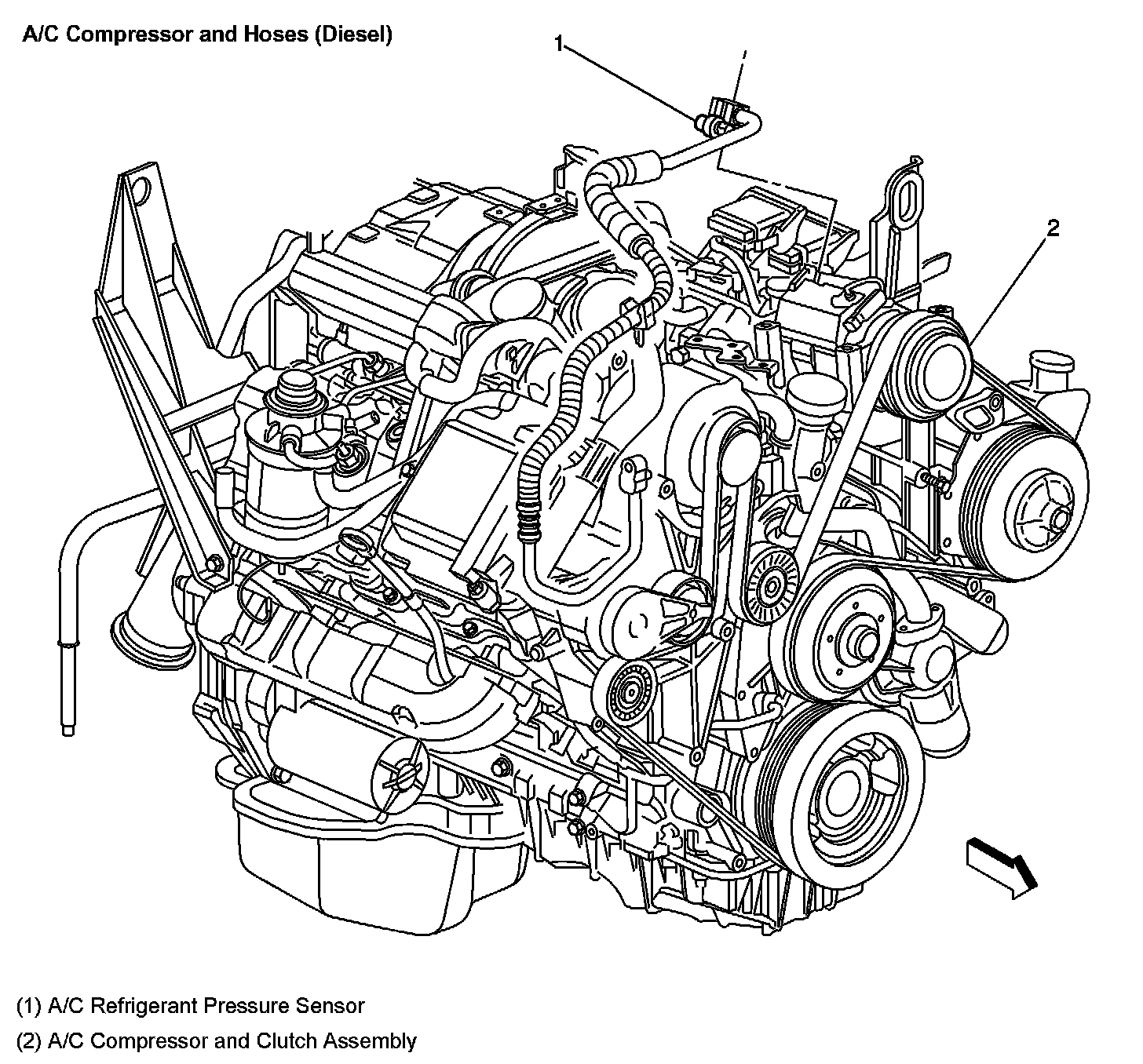 A/C Compressor and Hoses (Diesel)

1

2

(1) A/C Refrigerant Pressure Sensor

(2) A/C Compressor and Clutch Assembly