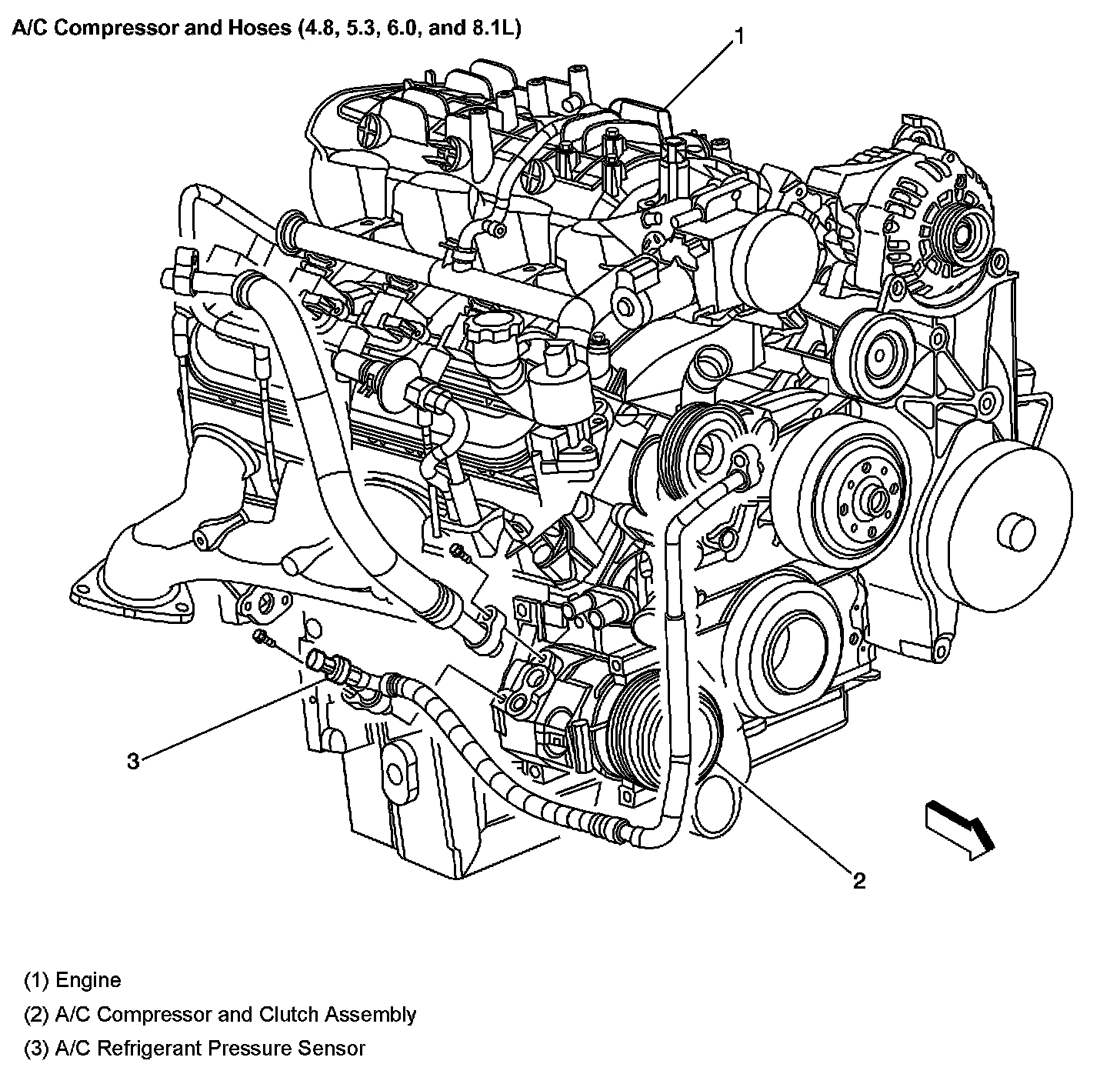 A/C Compressor and Hoses (4.8, 5.3, 6.0, and 8.1L)

1

3

2

(1) Engine

(2) A/C Compressor and Clutch Assembly

(3) A/C Refrigerant Pressure Sensor