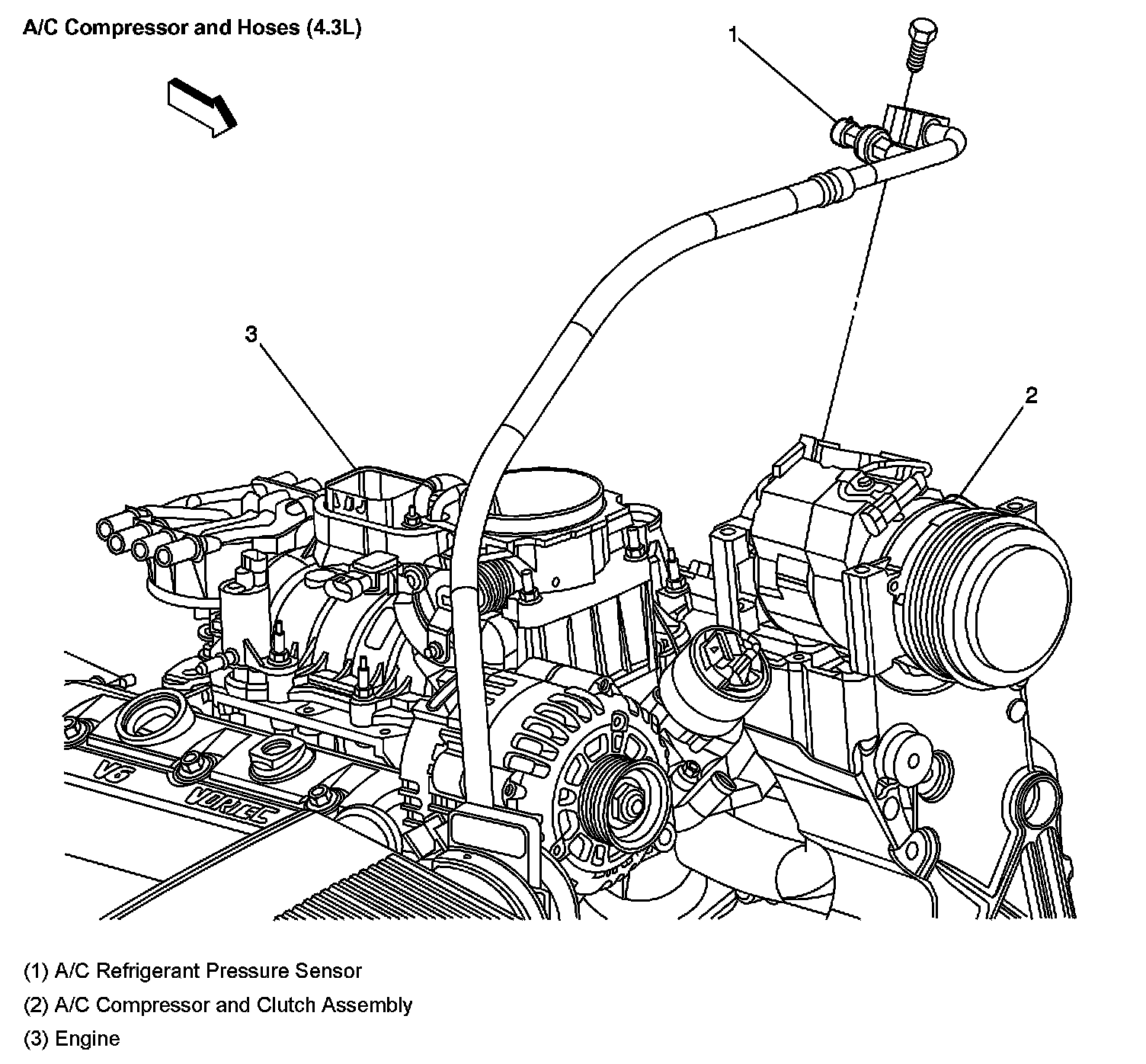 A/C Compressor and Hoses (4.3L)

1

3

2

V6

VORTEC

(1) A/C Refrigerant Pressure Sensor

(2) A/C Compressor and Clutch Assembly

(3) Engine