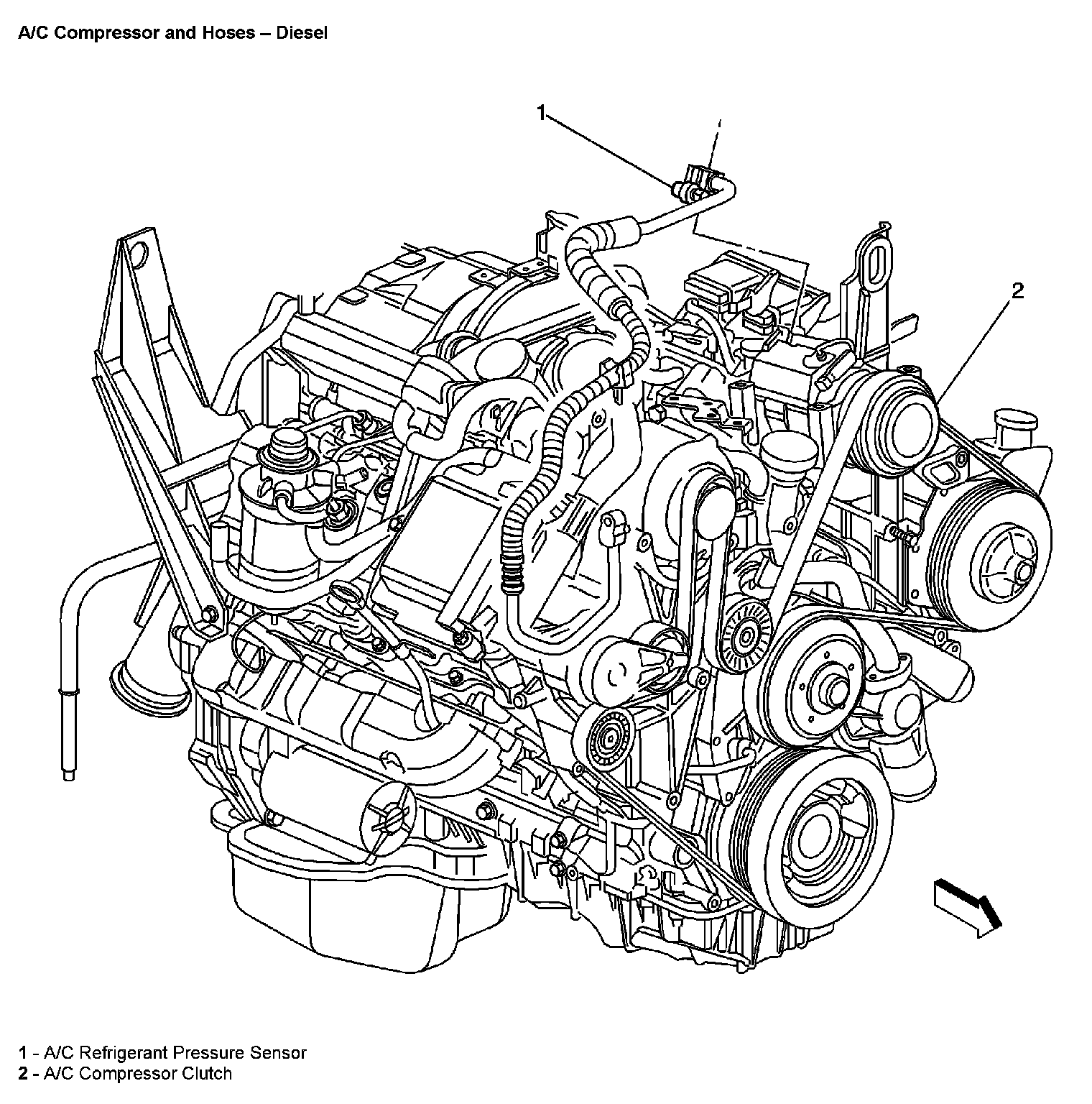 A/C Compressor and Hoses – Diesel

1

2

1 - A/C Refrigerant Pressure Sensor
2 - A/C Compressor Clutch