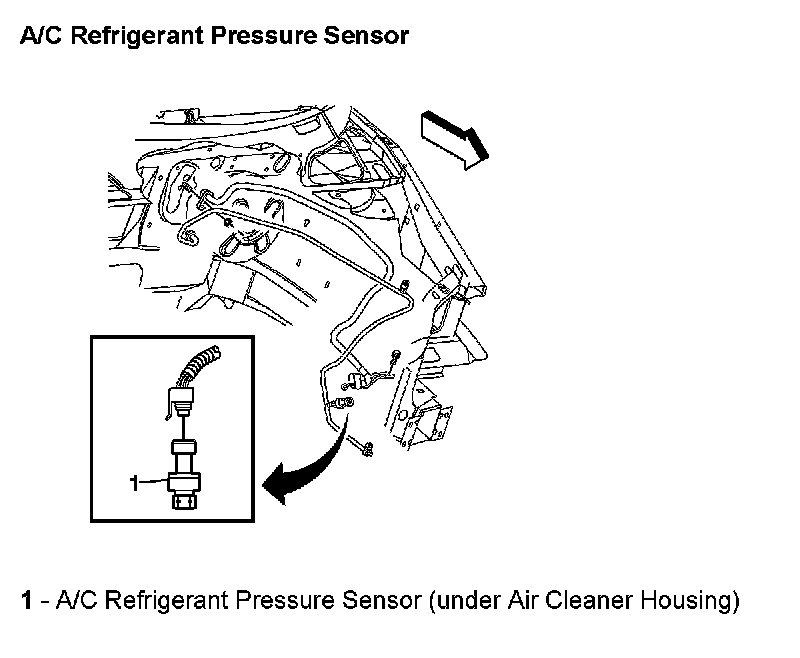 A/C Refrigerant Pressure Sensor

1

1 - A/C Refrigerant Pressure Sensor (under Air Cleaner Housing)