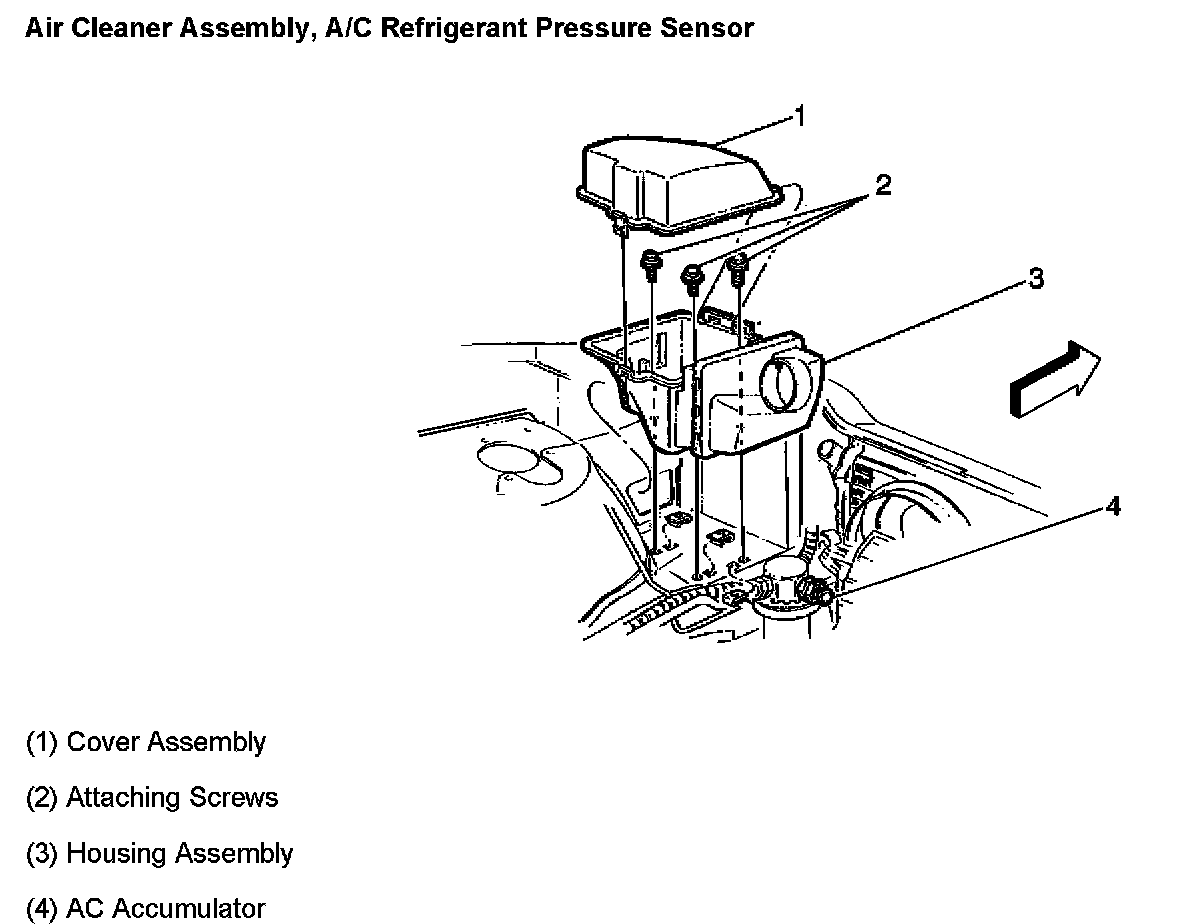 Air Cleaner Assembly, A/C Refrigerant Pressure Sensor

1

2

3

4

(1) Cover Assembly

(2) Attaching Screws

(3) Housing Assembly

(4) AC Accumulator