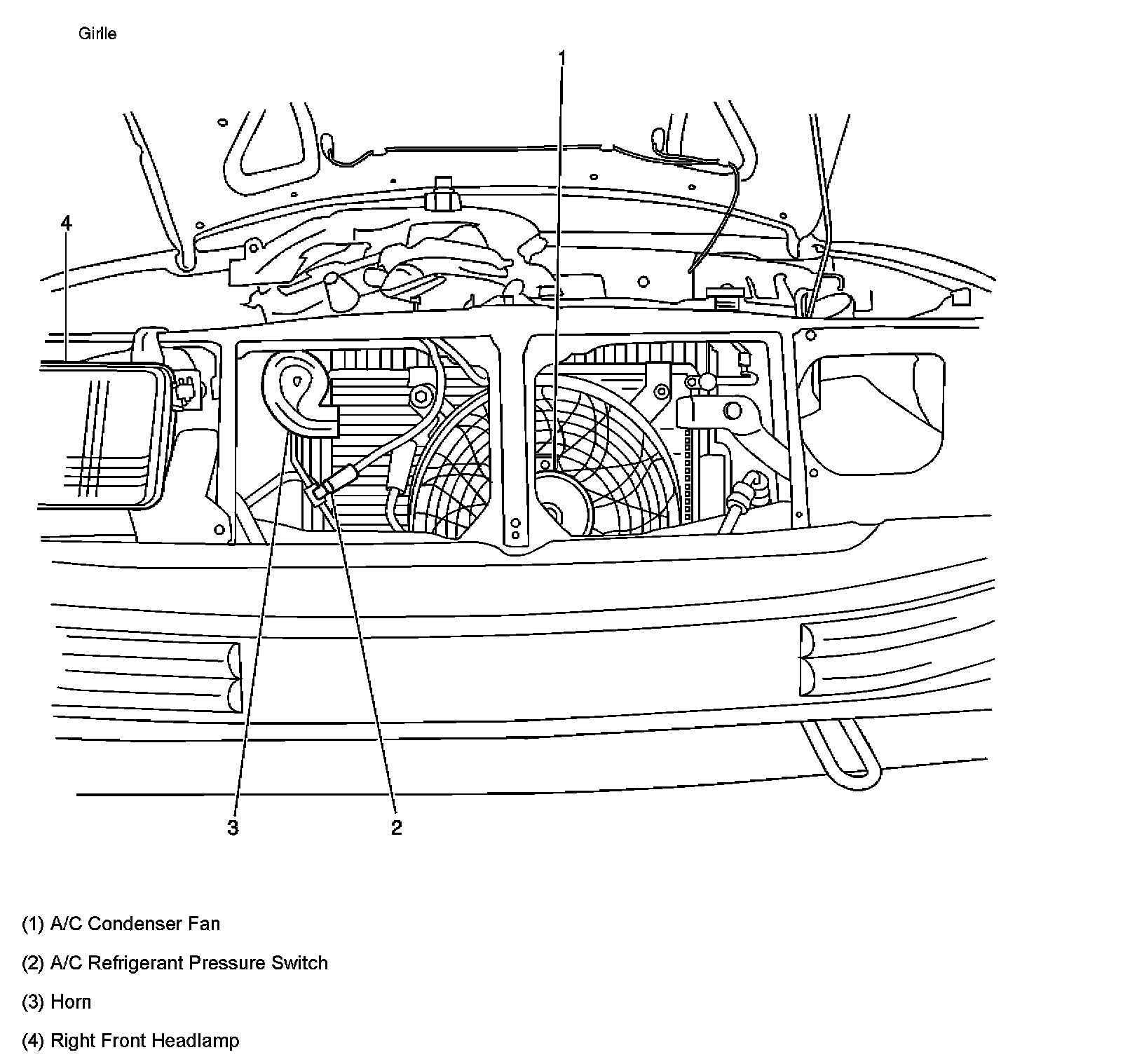 Girlle

1

4

3

2

(1) A/C Condenser Fan

(2) A/C Refrigerant Pressure Switch

(3) Horn

(4) Right Front Headlamp