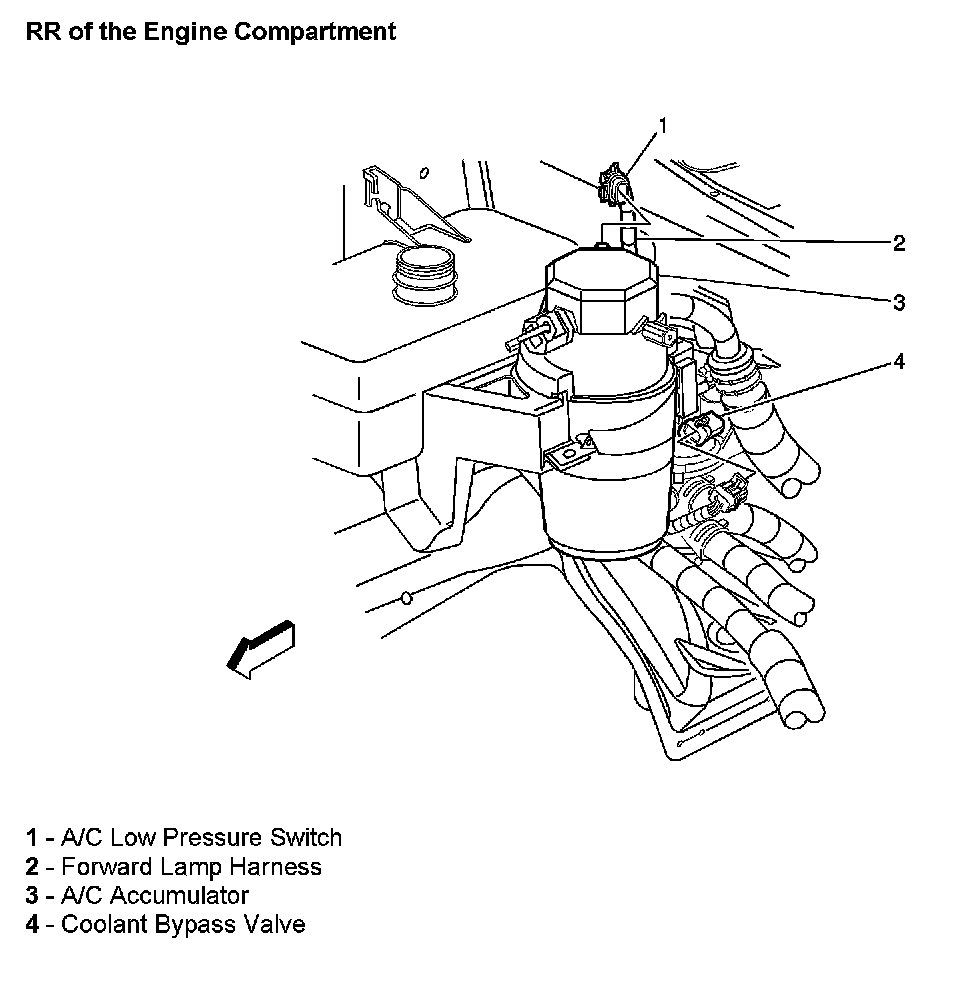 RR of the Engine Compartment

1

2

3

4

1 - A/C Low Pressure Switch
2 - Forward Lamp Harness
3 - A/C Accumulator
4 - Coolant Bypass Valve