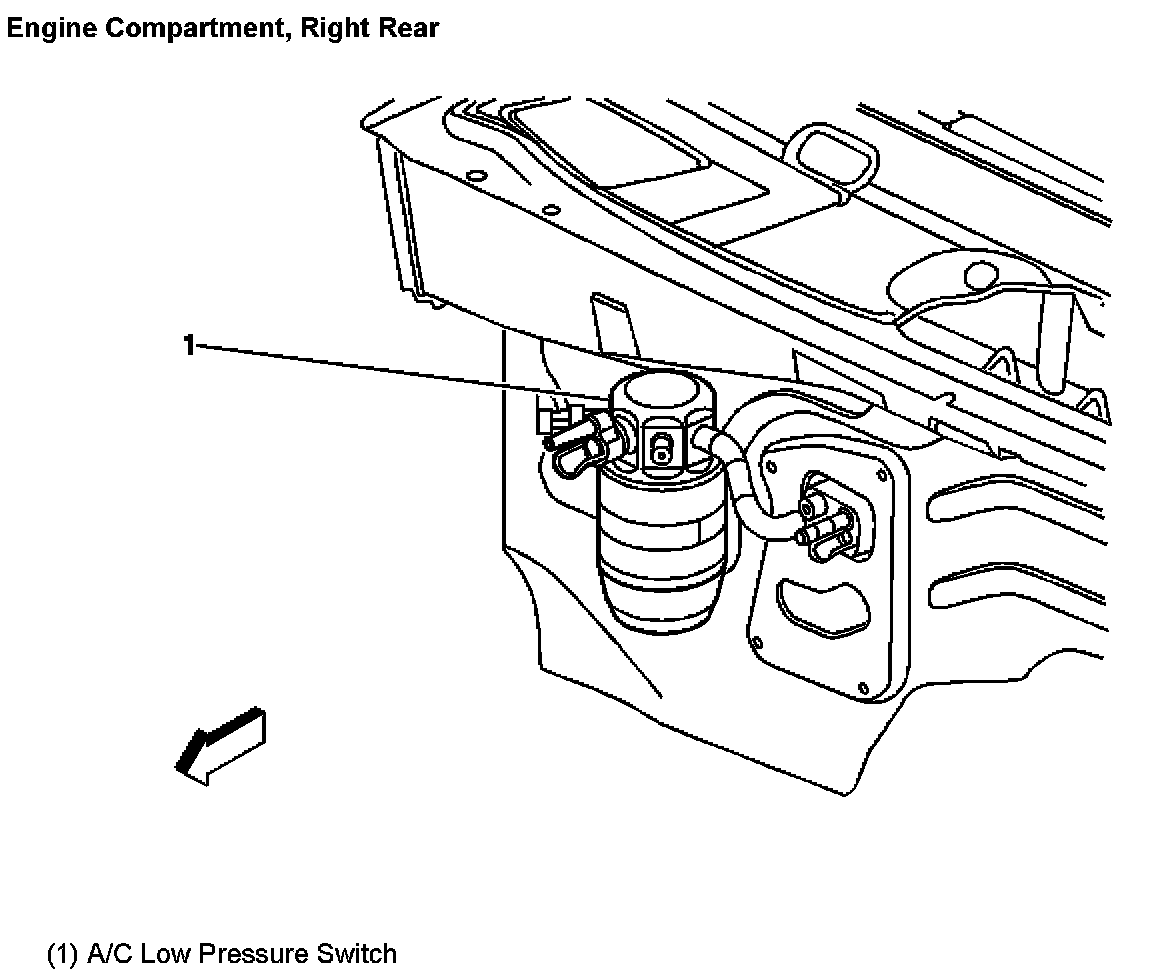 Engine Compartment, Right Rear

1

(1) A/C Low Pressure Switch