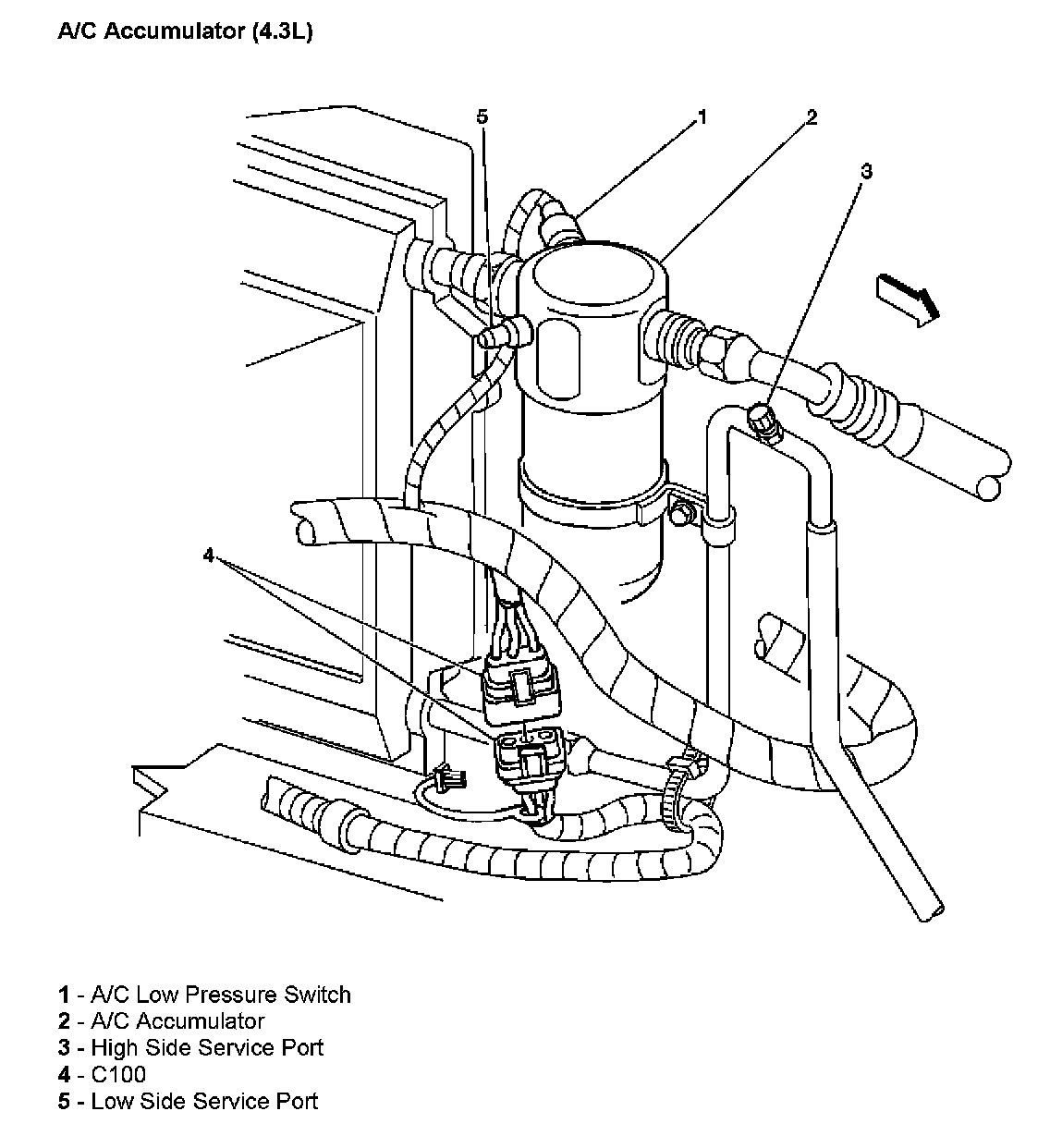 A/C Accumulator (4.3L)

5
1
2
3
4

1 - A/C Low Pressure Switch
2 - A/C Accumulator
3 - High Side Service Port
4 - C100
5 - Low Side Service Port