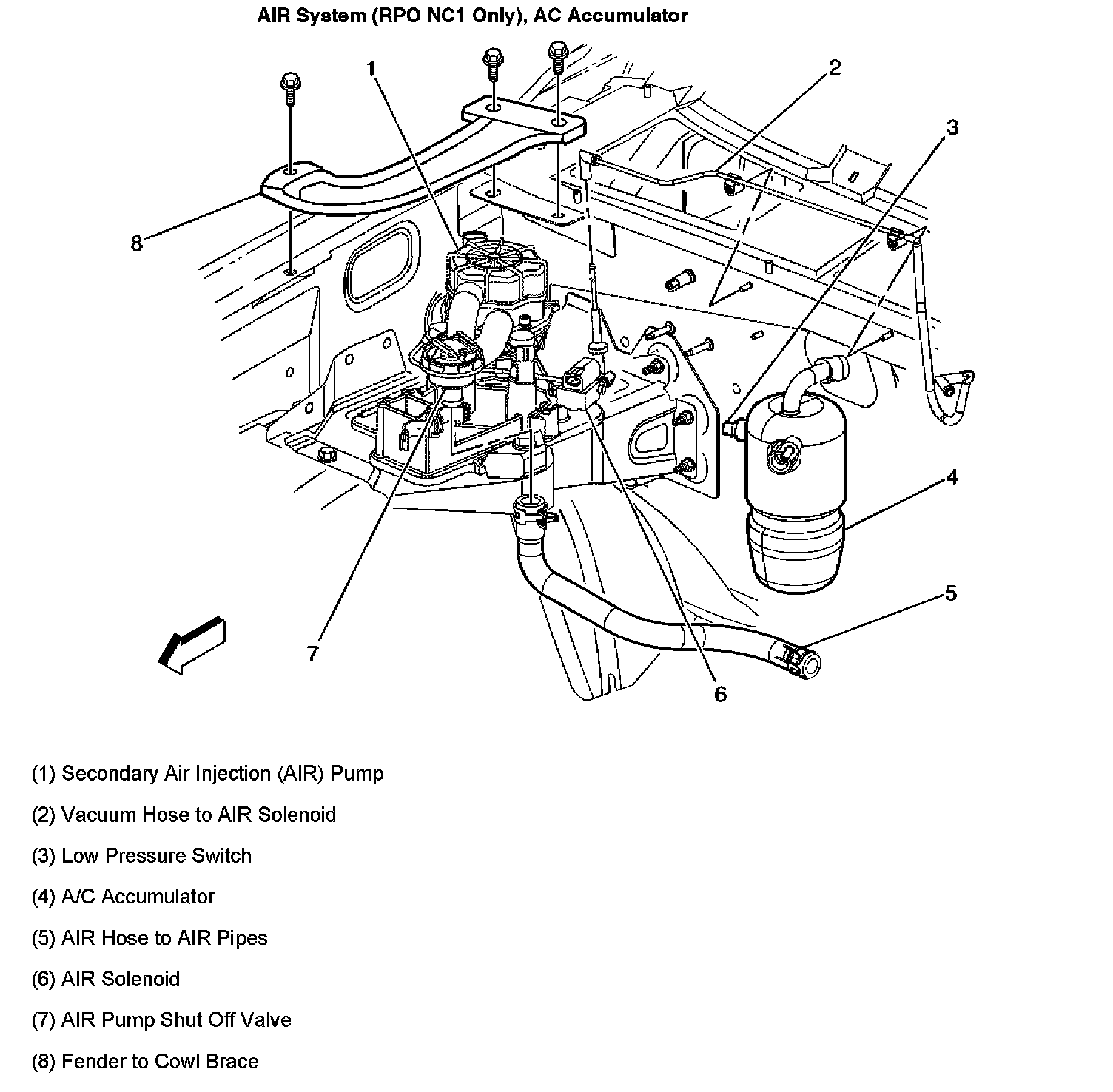 AIR System (RPO NC1 Only), AC Accumulator

1
2
3
8
4
5
7
6

(1) Secondary Air Injection (AIR) Pump

(2) Vacuum Hose to AIR Solenoid

(3) Low Pressure Switch

(4) A/C Accumulator

(5) AIR Hose to AIR Pipes

(6) AIR Solenoid

(7) AIR Pump Shut Off Valve

(8) Fender to Cowl Brace