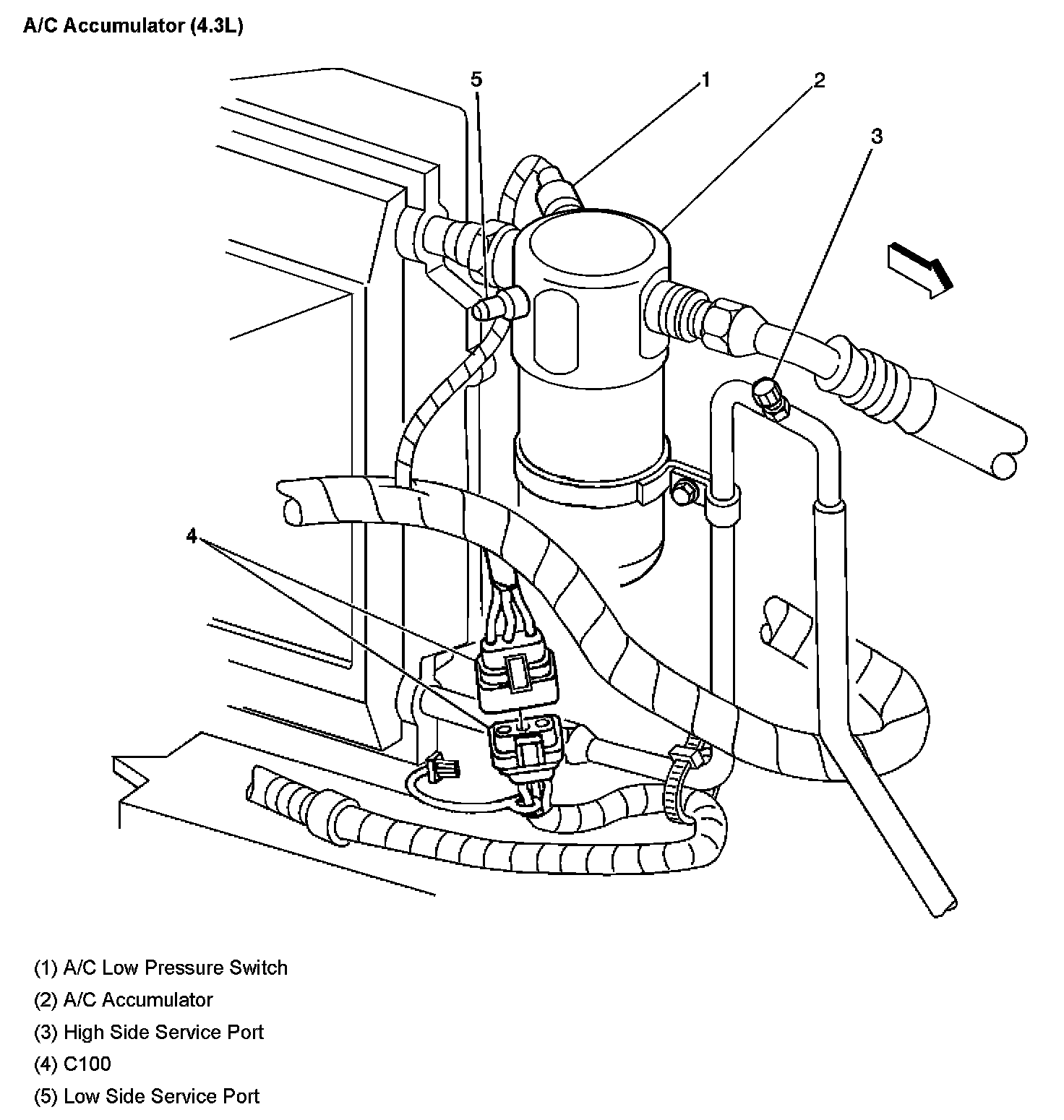 A/C Accumulator (4.3L)

5
1
2
3
4

(1) A/C Low Pressure Switch
(2) A/C Accumulator
(3) High Side Service Port
(4) C100
(5) Low Side Service Port