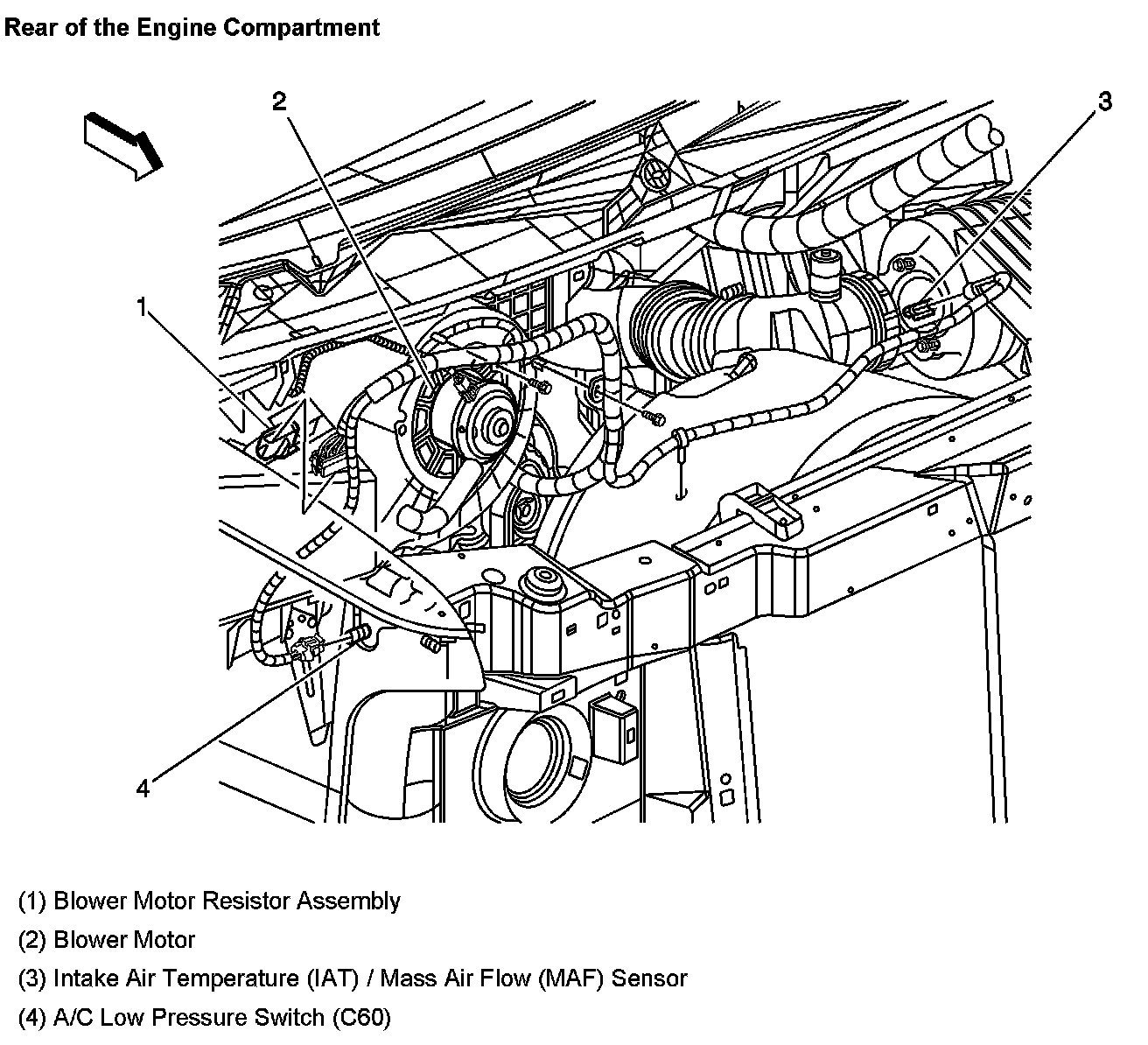 Rear of the Engine Compartment

2

3

1

4

(1) Blower Motor Resistor Assembly

(2) Blower Motor

(3) Intake Air Temperature (IAT) / Mass Air Flow (MAF) Sensor

(4) A/C Low Pressure Switch (C60)