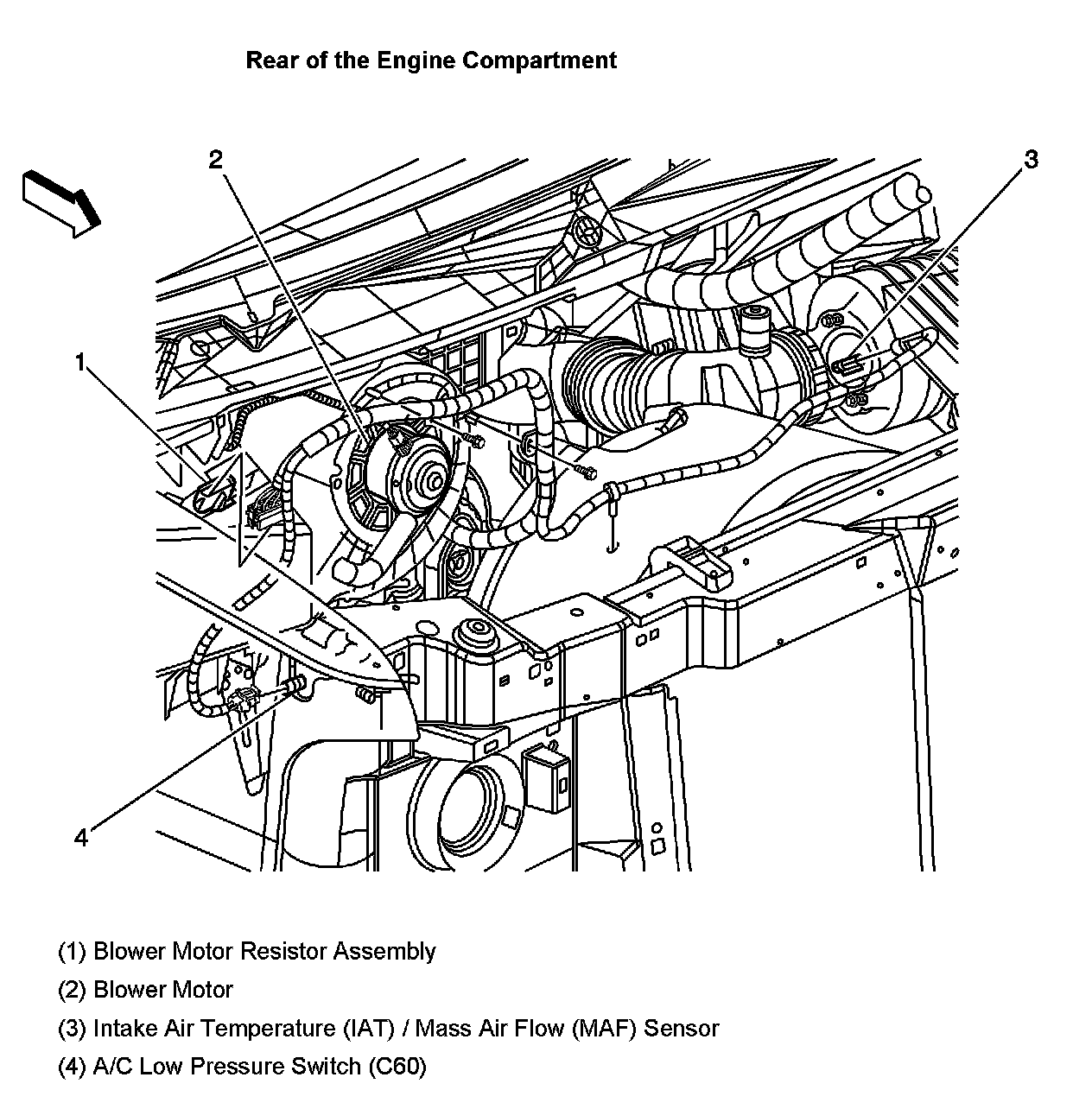 Rear of the Engine Compartment

2

3

1

4

(1) Blower Motor Resistor Assembly

(2) Blower Motor

(3) Intake Air Temperature (IAT) / Mass Air Flow (MAF) Sensor

(4) A/C Low Pressure Switch (C60)