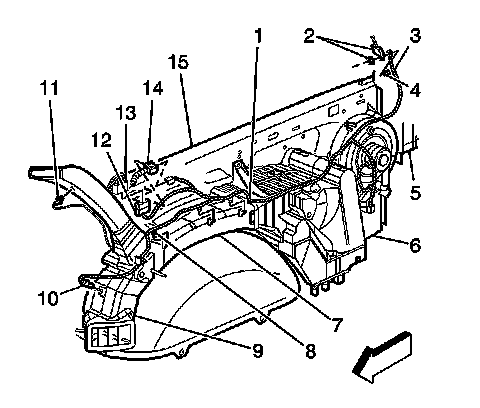 1
2
3
15
4
11
14
13
12
5
6
10
7
9
8