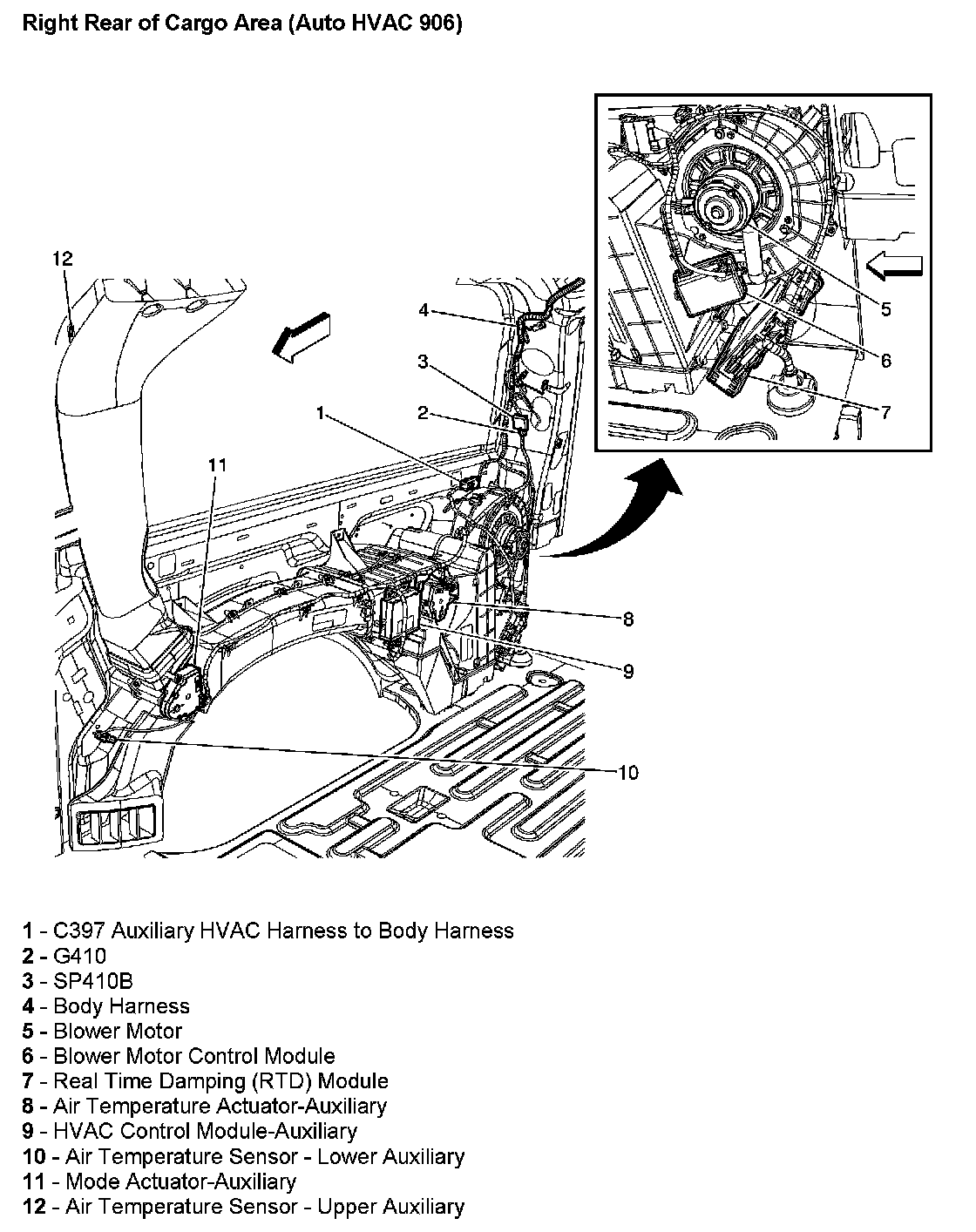 Right Rear of Cargo Area (Auto HVAC 906)

12
4
3
2
1
11
5
6
7
8
9
10

1 - C397 Auxiliary HVAC Harness to Body Harness
2 - G410
3 - SP410B
4 - Body Harness
5 - Blower Motor
6 - Blower Motor Control Module
7 - Real Time Damping (RTD) Module
8 - Air Temperature Actuator-Auxiliary
9 - HVAC Control Module-Auxiliary
10 - Air Temperature Sensor - Lower Auxiliary
11 - Mode Actuator-Auxiliary
12 - Air Temperature Sensor - Upper Auxiliary