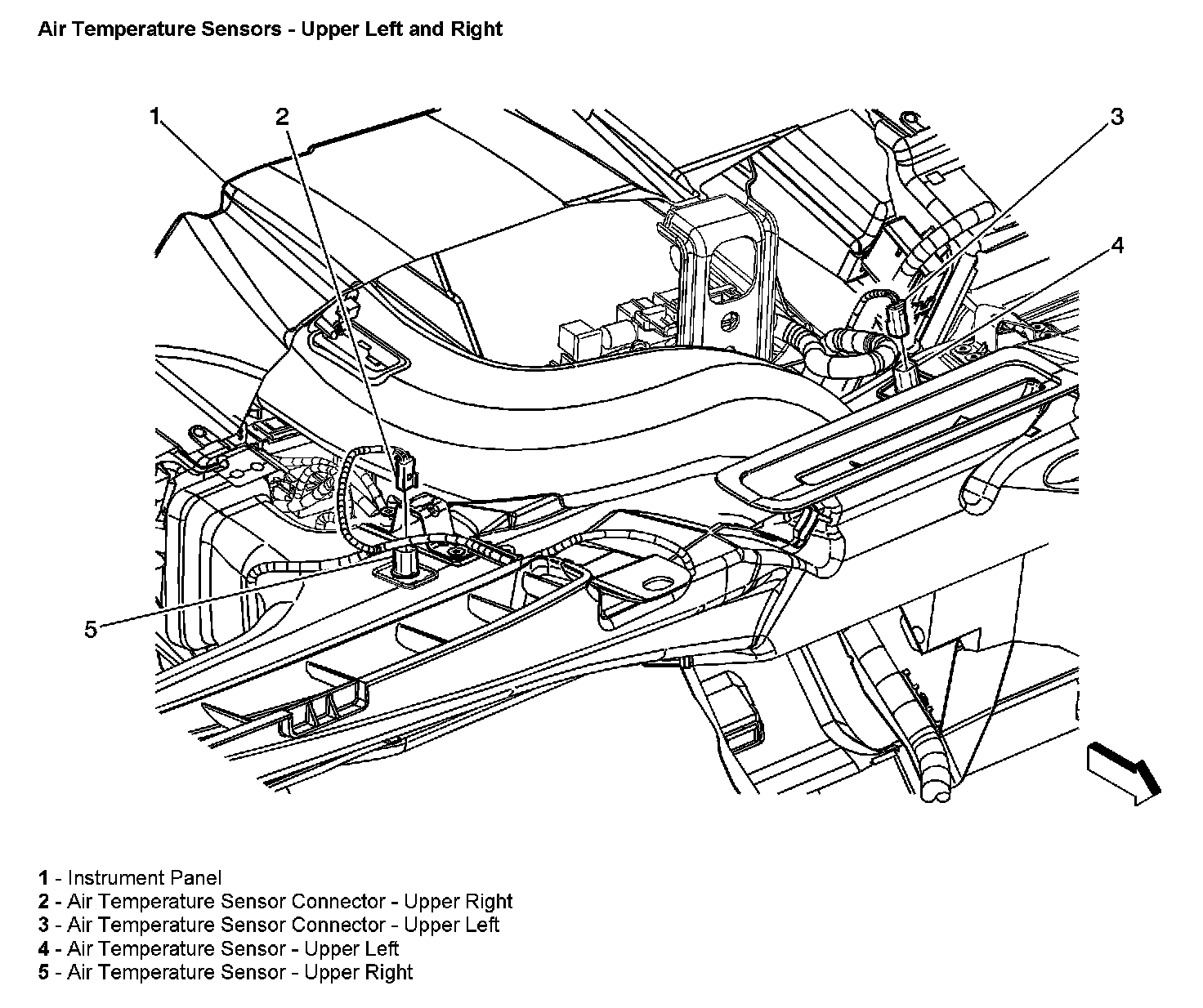 Air Temperature Sensors - Upper Left and Right

1
2
3
4
5

1 - Instrument Panel
2 - Air Temperature Sensor Connector - Upper Right
3 - Air Temperature Sensor Connector - Upper Left
4 - Air Temperature Sensor - Upper Left
5 - Air Temperature Sensor - Upper Right