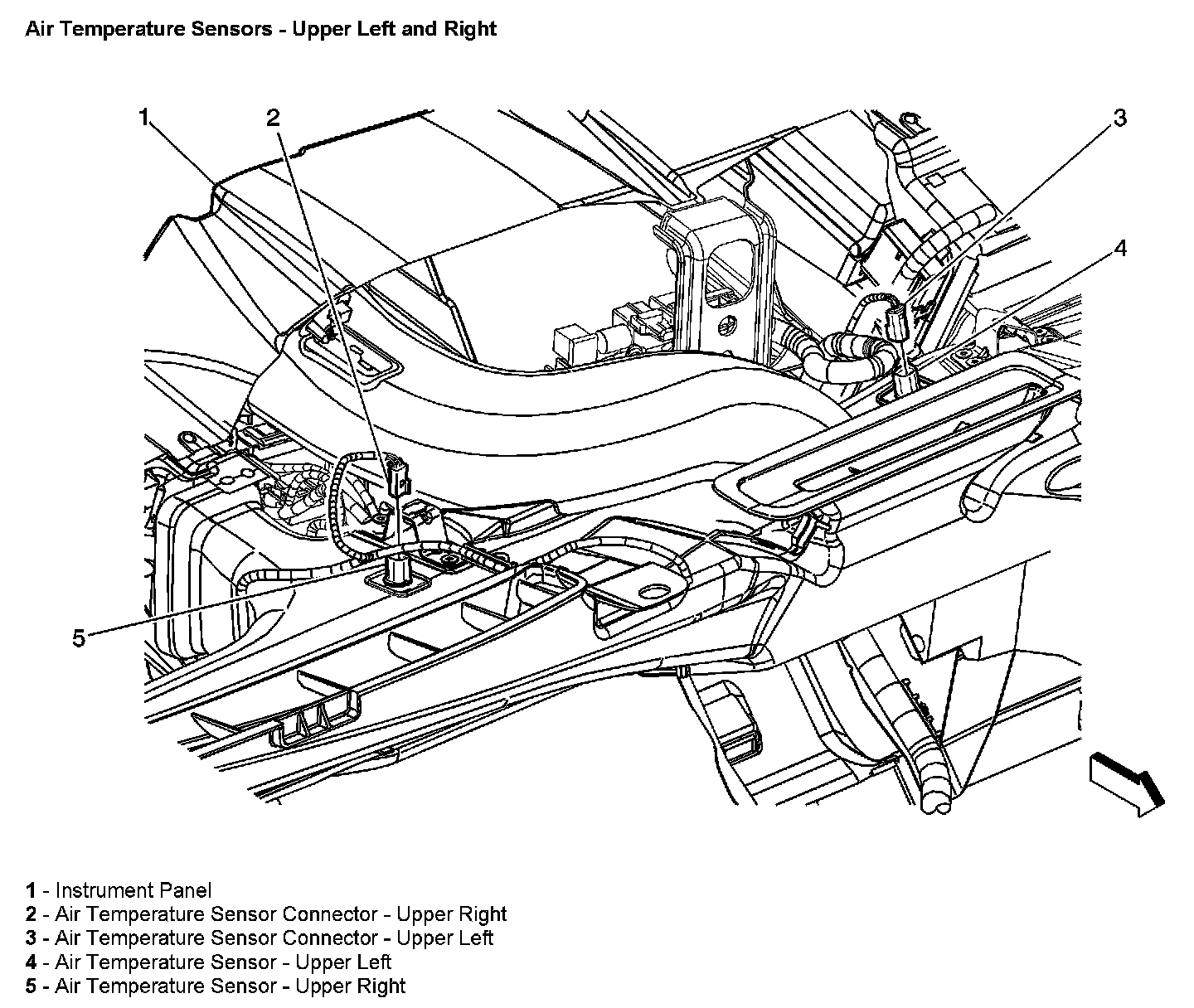 Air Temperature Sensors - Upper Left and Right

1
2
3
4
5

1 - Instrument Panel
2 - Air Temperature Sensor Connector - Upper Right
3 - Air Temperature Sensor Connector - Upper Left
4 - Air Temperature Sensor - Upper Left
5 - Air Temperature Sensor - Upper Right