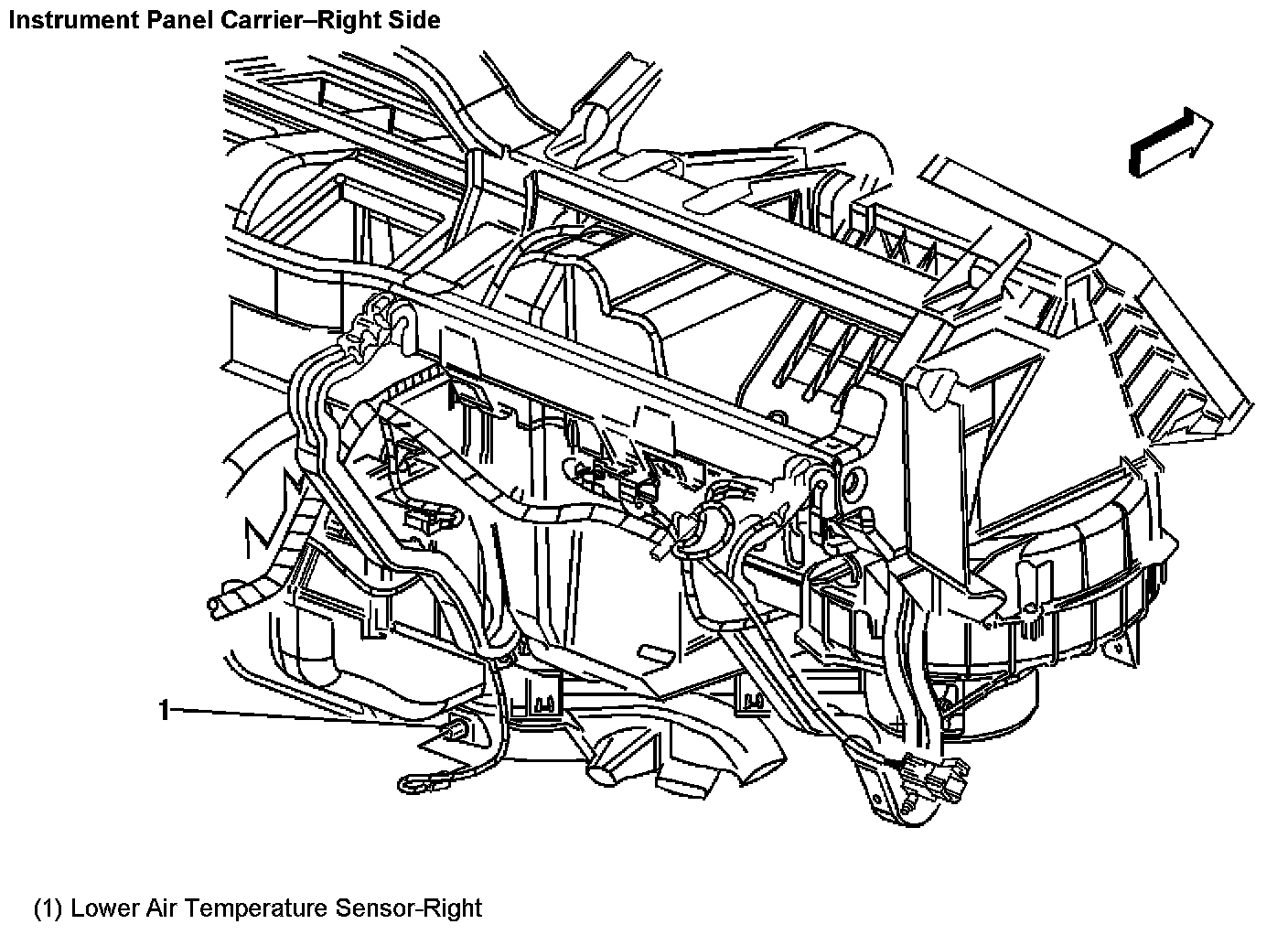 Instrument Panel Carrier–Right Side

1

(1) Lower Air Temperature Sensor-Right