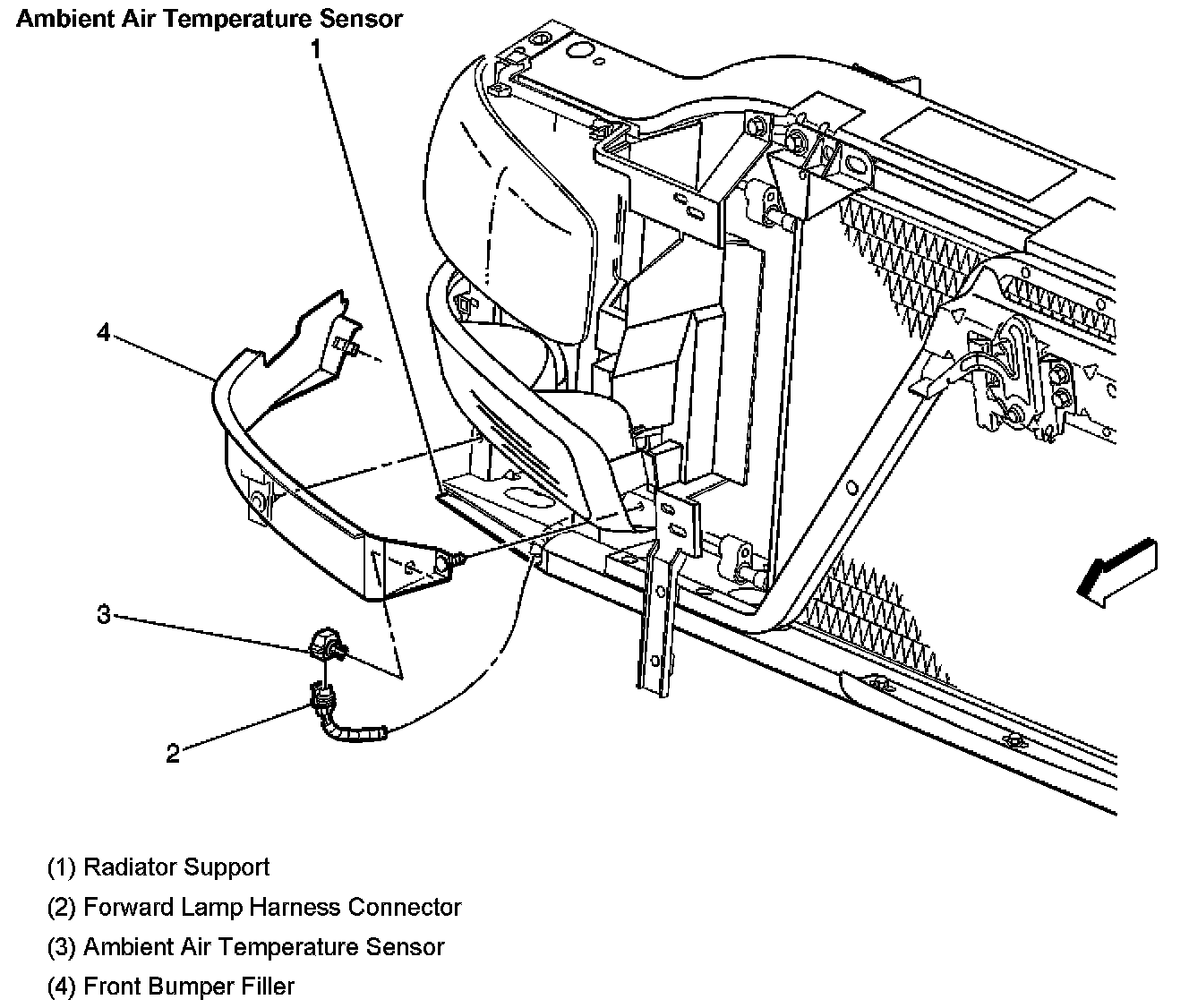 Ambient Air Temperature Sensor

1

4

3

2

(1) Radiator Support

(2) Forward Lamp Harness Connector

(3) Ambient Air Temperature Sensor

(4) Front Bumper Filler