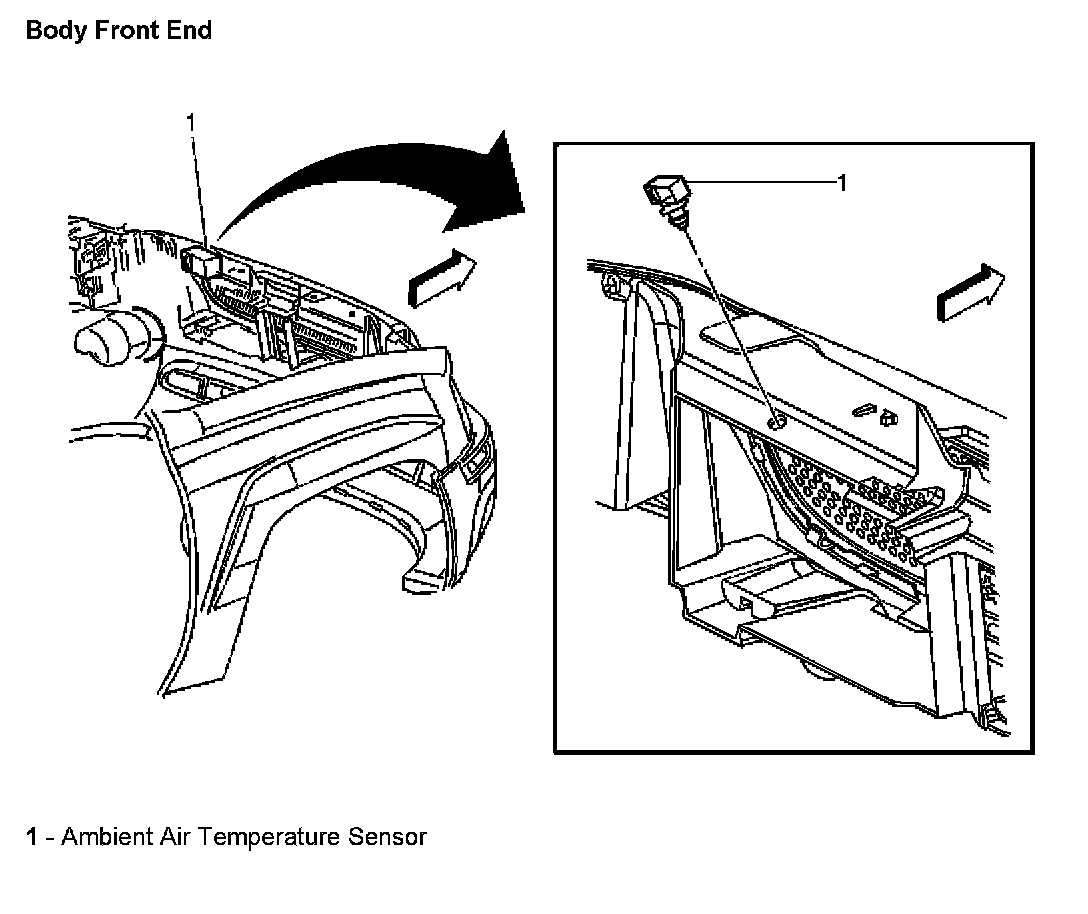 Body Front End

1

1

1 - Ambient Air Temperature Sensor