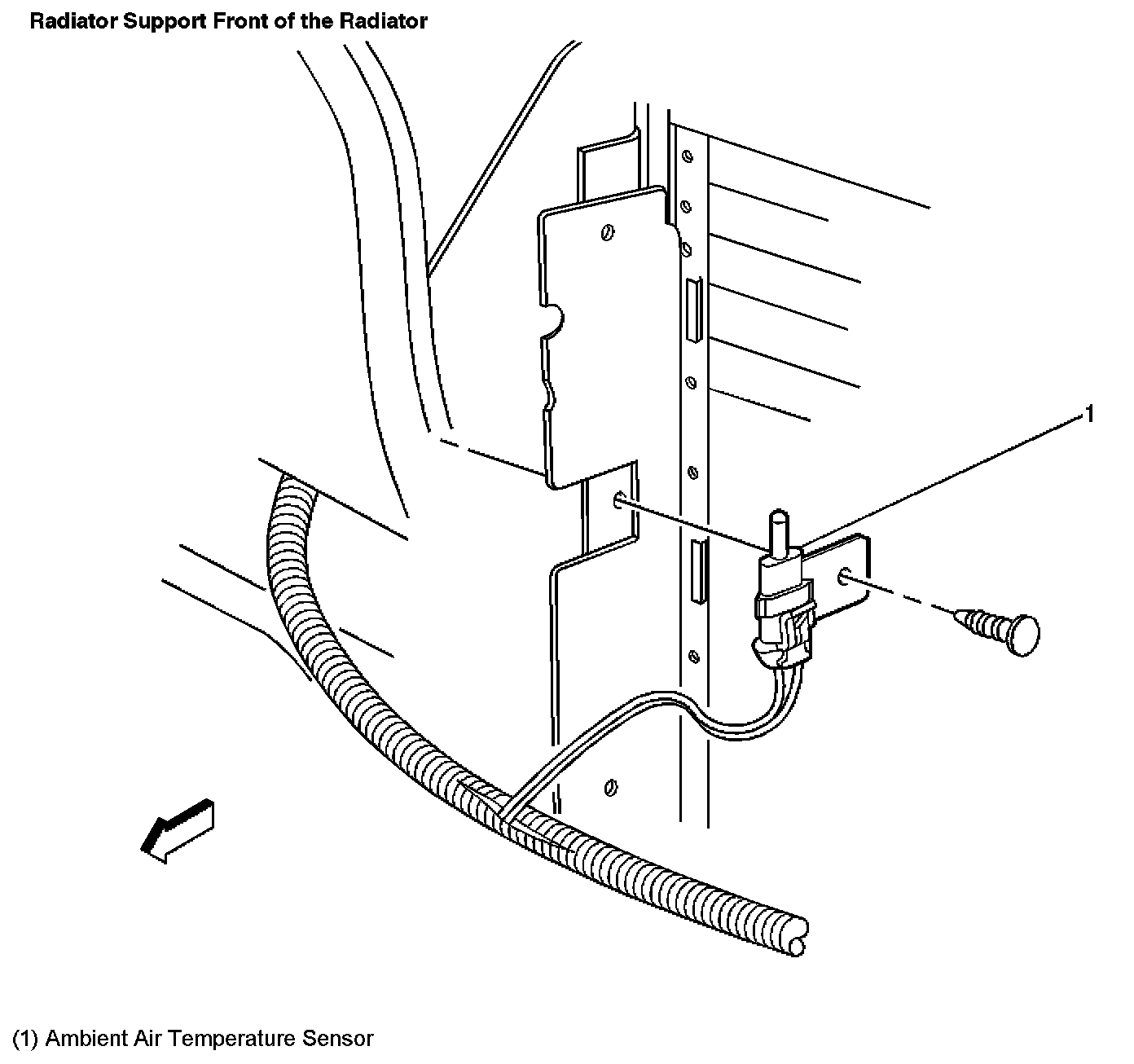 Radiator Support Front of the Radiator

1

(1) Ambient Air Temperature Sensor