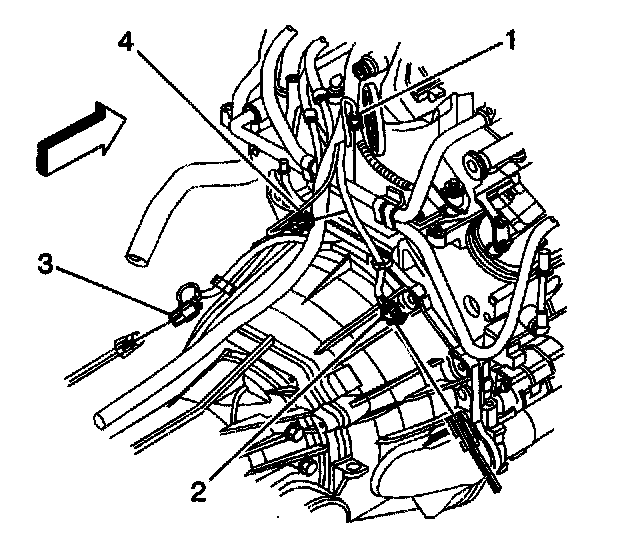 4
1
3
2