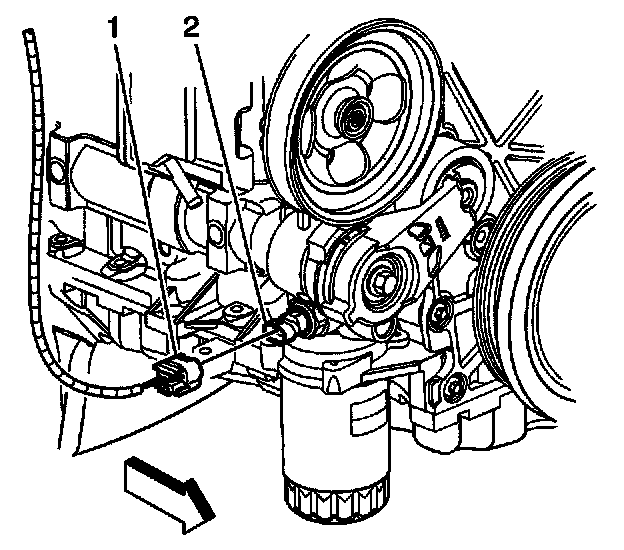 1
2