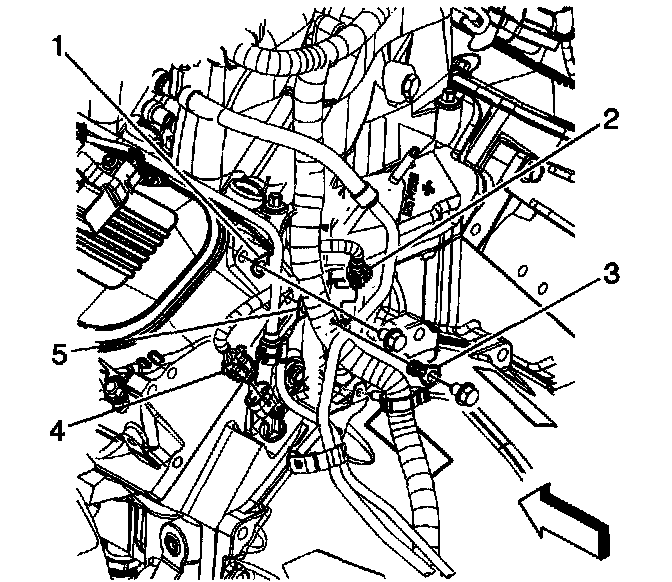 1
2
3
5
4