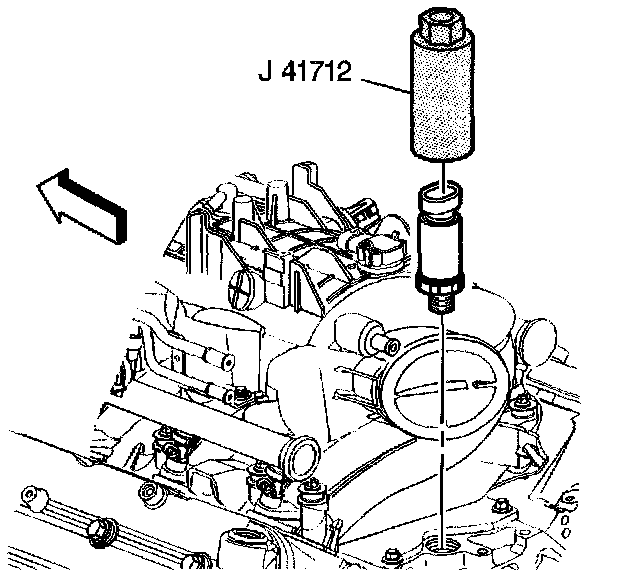 J 41712