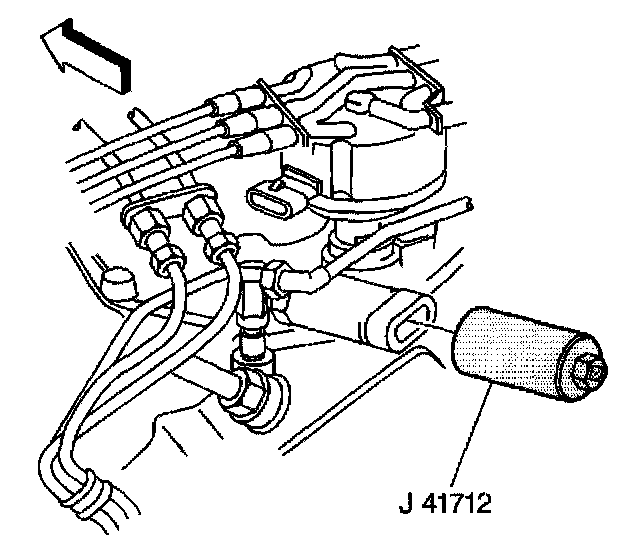 J 41712