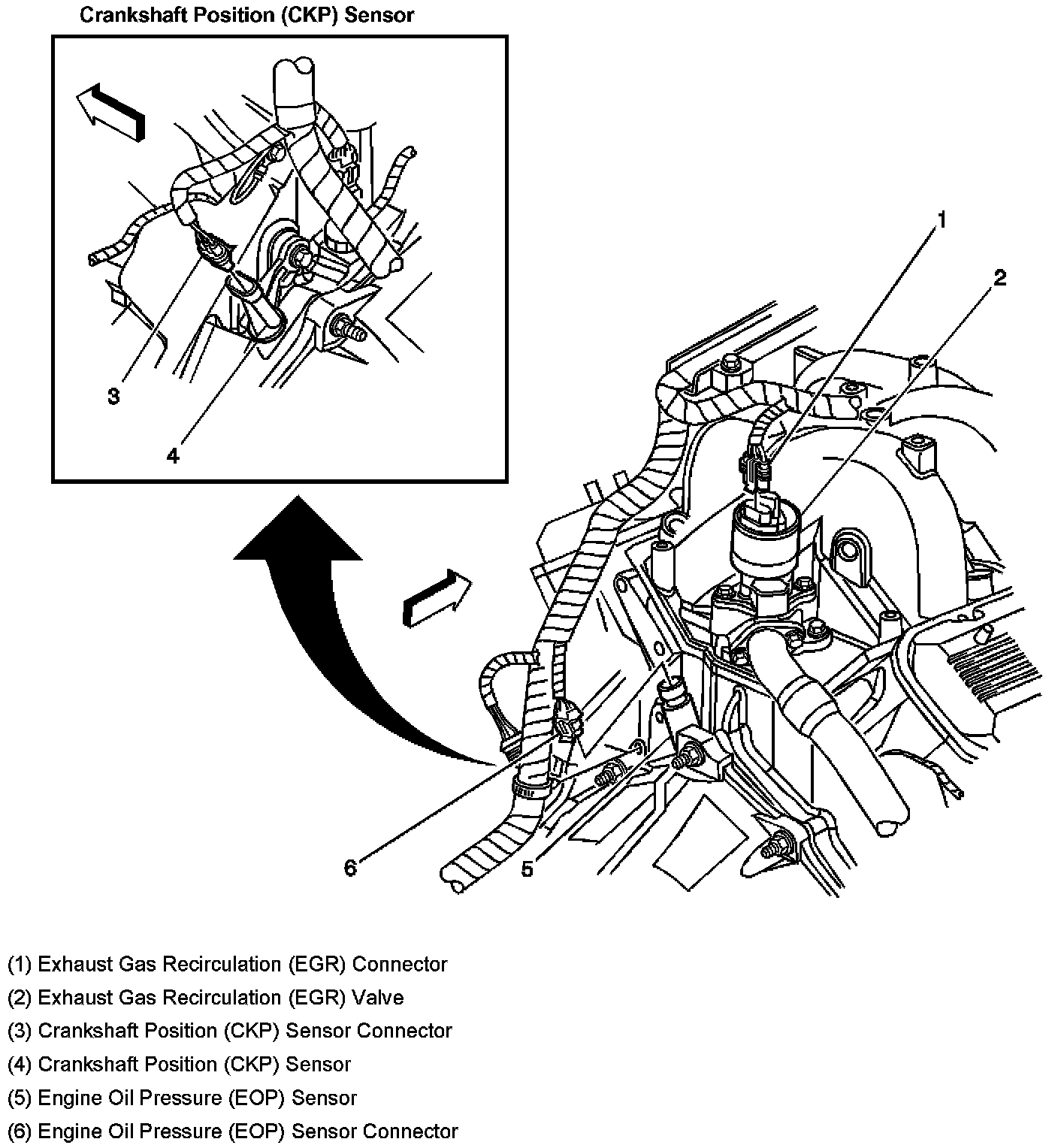 Crankshaft Position (CKP) Sensor

3

4

1

2

6

5

(1) Exhaust Gas Recirculation (EGR) Connector
(2) Exhaust Gas Recirculation (EGR) Valve
(3) Crankshaft Position (CKP) Sensor Connector
(4) Crankshaft Position (CKP) Sensor
(5) Engine Oil Pressure (EOP) Sensor
(6) Engine Oil Pressure (EOP) Sensor Connector