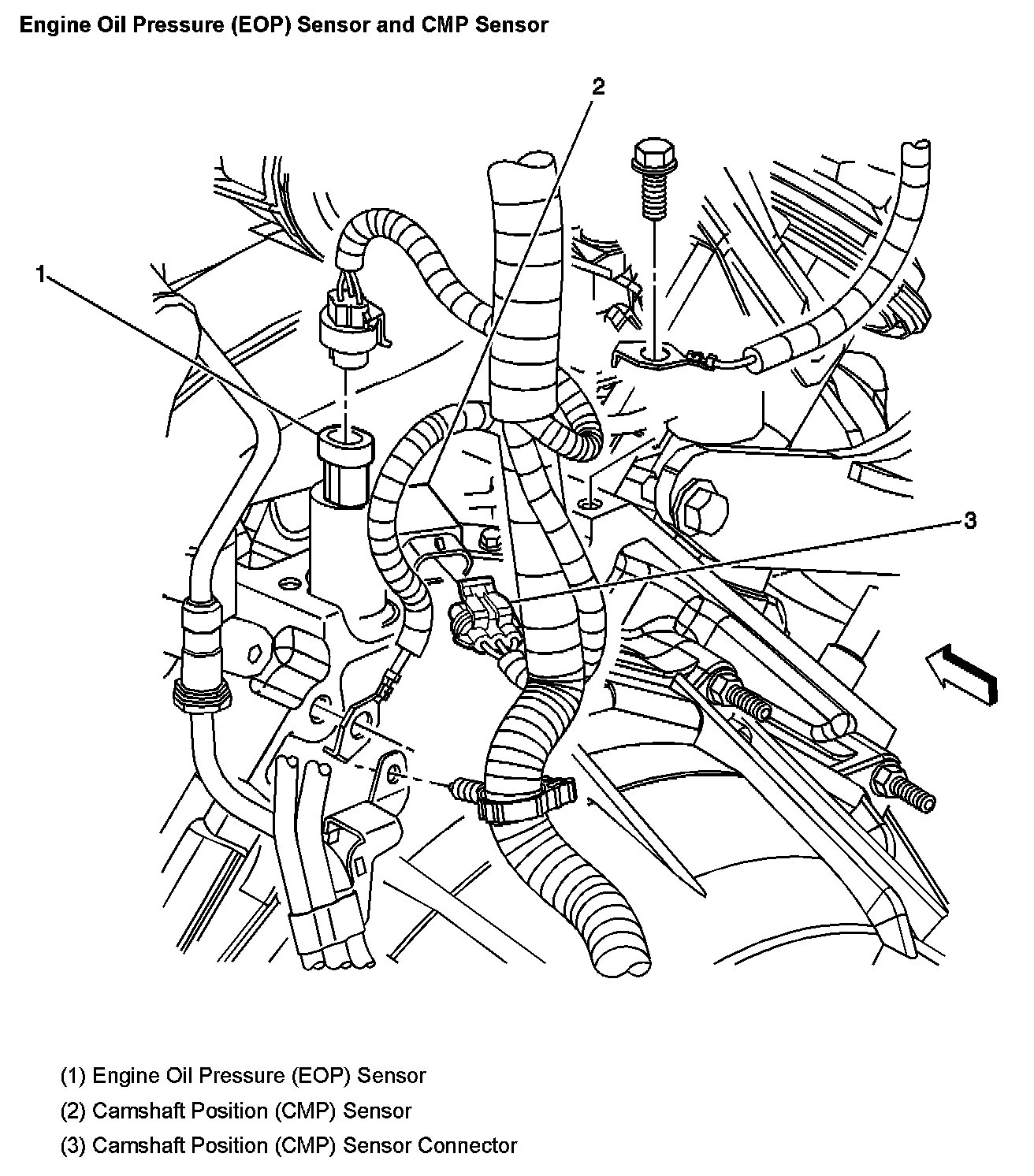 Engine Oil Pressure (EOP) Sensor and CMP Sensor

2

1

3

(1) Engine Oil Pressure (EOP) Sensor

(2) Camshaft Position (CMP) Sensor

(3) Camshaft Position (CMP) Sensor Connector