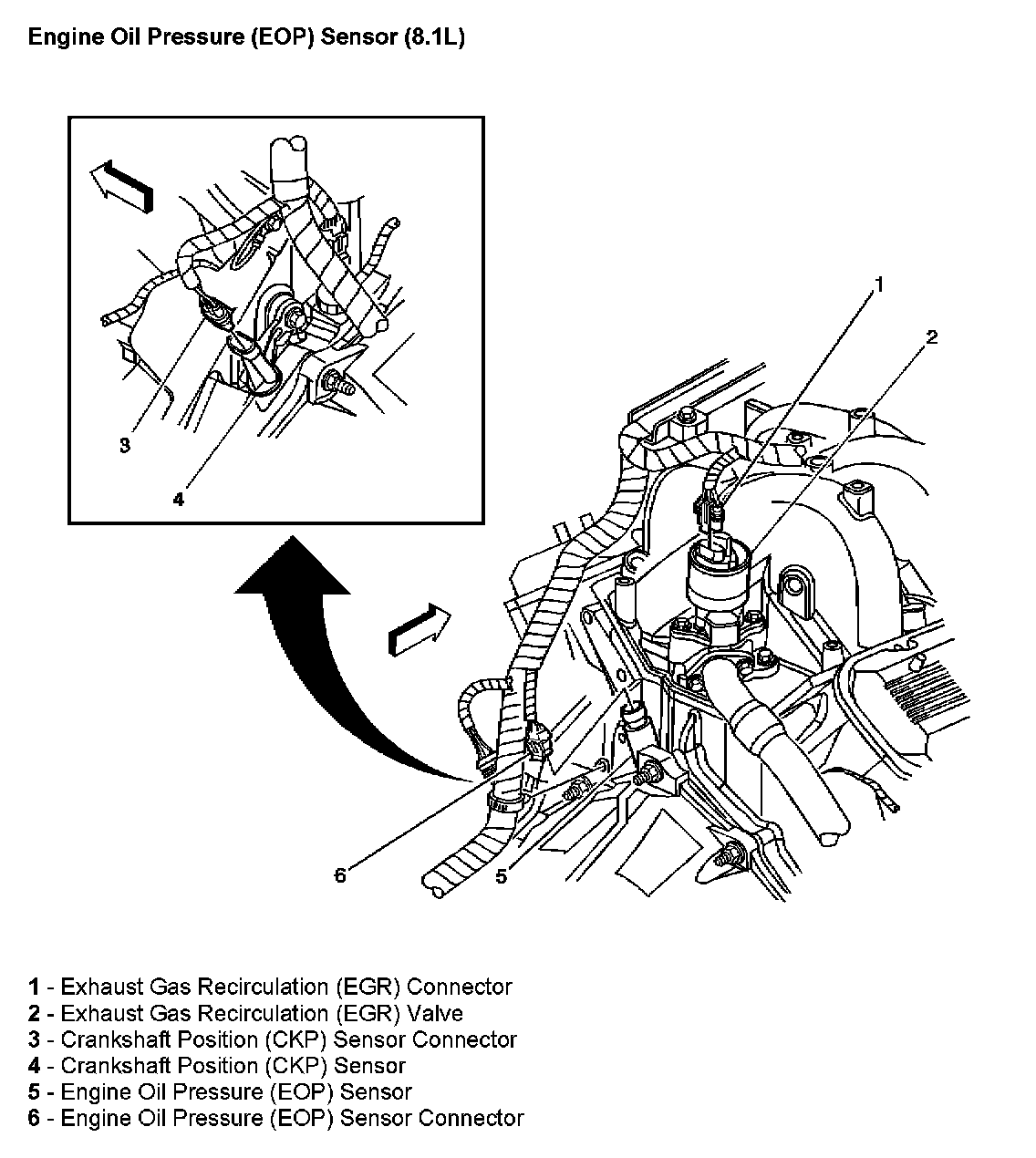 Engine Oil Pressure (EOP) Sensor (8.1L)

3

4

1

2

6

5

1 - Exhaust Gas Recirculation (EGR) Connector
2 - Exhaust Gas Recirculation (EGR) Valve
3 - Crankshaft Position (CKP) Sensor Connector
4 - Crankshaft Position (CKP) Sensor
5 - Engine Oil Pressure (EOP) Sensor
6 - Engine Oil Pressure (EOP) Sensor Connector